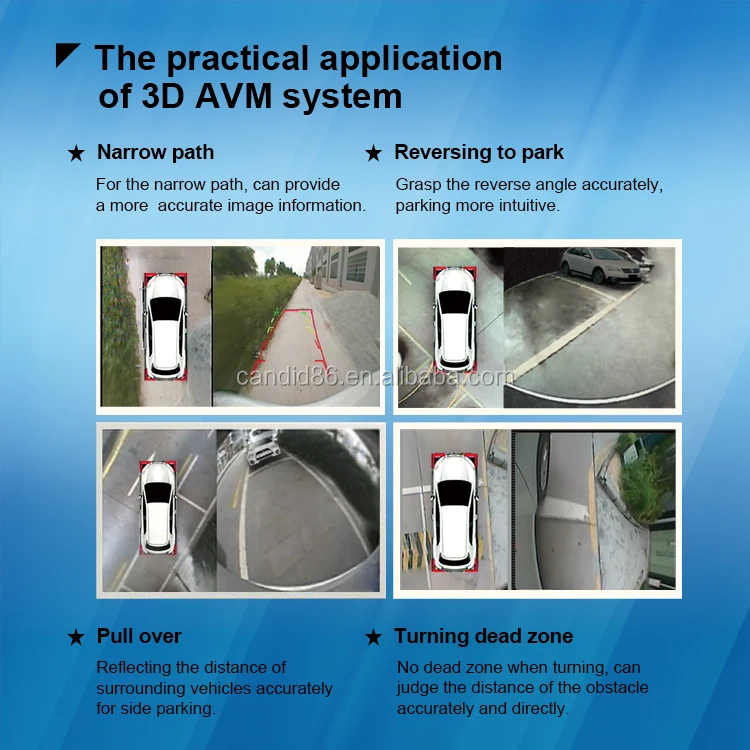 The practical application of 3D AVM system

★ Narrow path
For the narrow path, can provide a more accurate image information.

★ Reversing to park
Grasp the reverse angle accurately, parking more intuitive.

candid86.en.alibaba.com

★ Pull over
Reflecting the distance of surrounding vehicles accurately for side parking.

★ Turning dead zone
No dead zone when turning, can judge the distance of the obstacle accurately and directly.