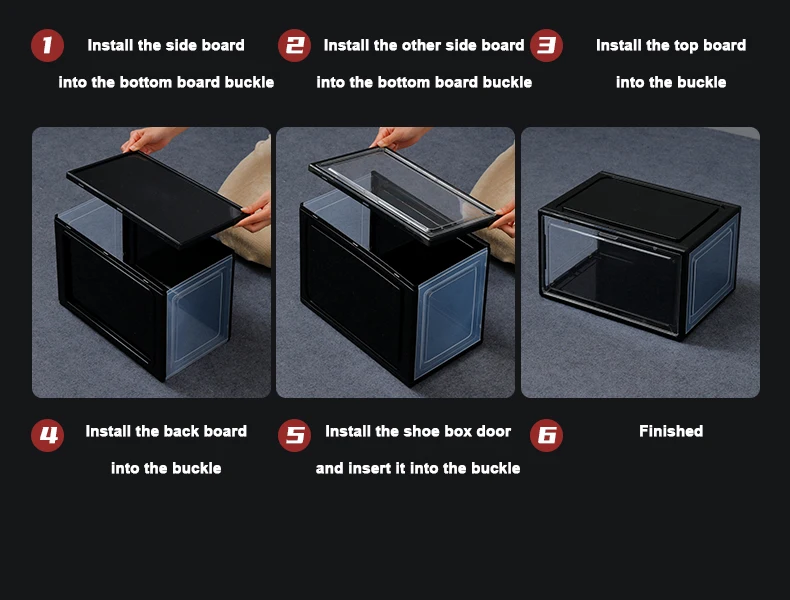 1 Install the side board into the bottom board buckle

2 Install the other side board into the bottom board buckle

3 Install the top board into the buckle

4 Install the back board into the buckle

5 Install the shoe box door and insert it into the buckle

6 Finished