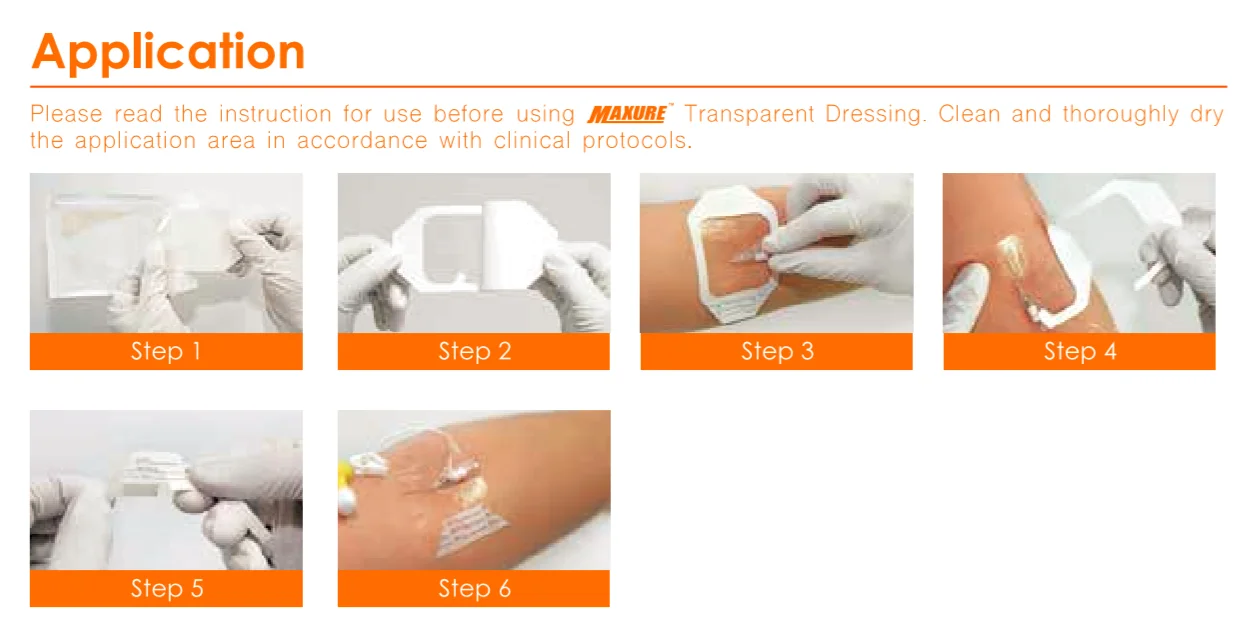 Application

Please read the instruction for use before using MAXURE™ Transparent Dressing. Clean and thoroughly dry the application area in accordance with clinical protocols.

Step 1

Step 2

Step 3

Step 4

Step 5

Step 6