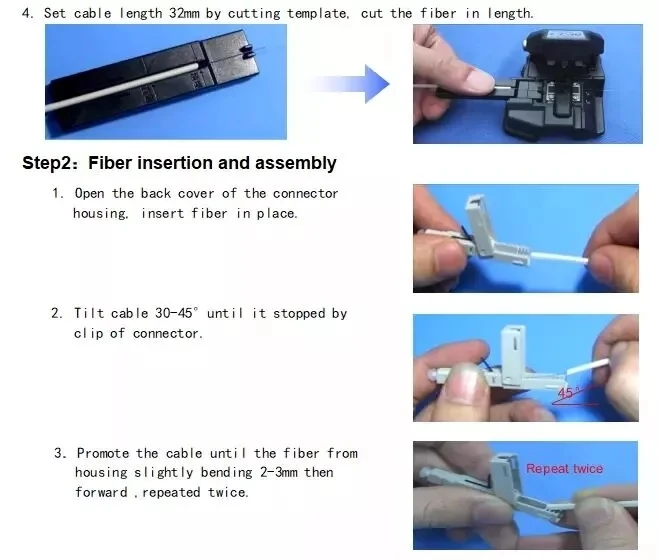 4. Set cable length 32mm by cutting template, cut the fiber in length.

Step2: Fiber insertion and assembly

1. Open the back cover of the connector housing, insert fiber in place.

2. Tilt cable 30-45° until it stopped by clip of connector.

45°

3. Promote the cable until the fiber from housing slightly bending 2-3mm then forward , repeated twice.

Repeat twice