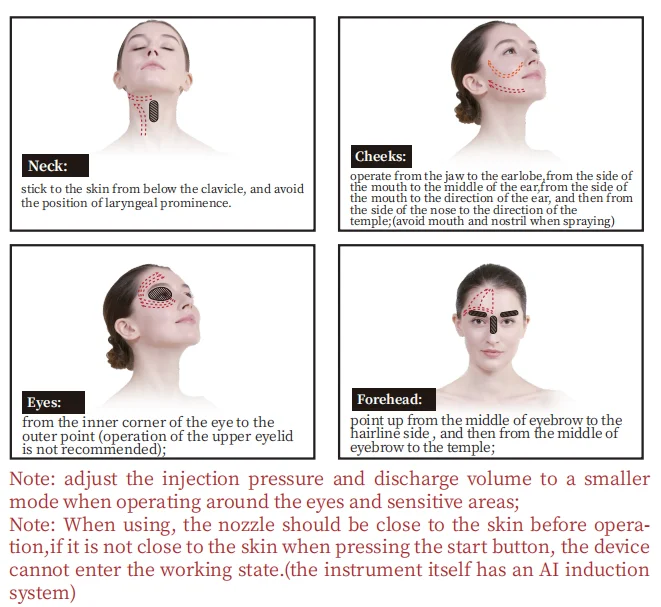 Neck:
stick to the skin from below the clavicle, and avoid the position of laryngeal prominence.

Cheeks:
operate from the jaw to the earlobe,from the side of the mouth to the middle of the ear,from the side of the mouth to the direction of the ear, and then from the side of the nose to the direction of the temple;(avoid mouth and nostril when spraying)

Eyes:
from the inner corner of the eye to the outer point (operation of the upper eyelid is not recommended);

Forehead:
point up from the middle of eyebrow to the hairline side , and then from the middle of eyebrow to the temple;

Note: adjust the injection pressure and discharge volume to a smaller mode when operating around the eyes and sensitive areas;
Note: When using, the nozzle should be close to the skin before operation,if it is not close to the skin when pressing the start button, the device cannot enter the working state.(the instrument itself has an AI induction system)