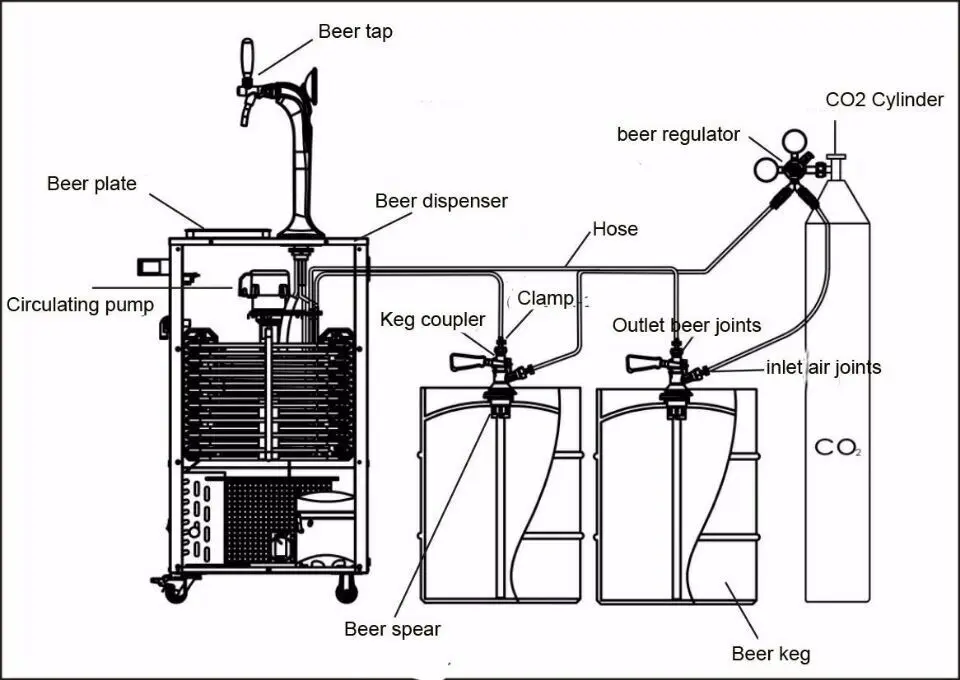 Beer tap
CO2 Cylinder
beer regulator
Beer plate
Beer dispenser
Hose
Circulating pump
Clamp
Keg coupler
Outlet beer joints
inlet air joints
$CO_2$
Beer spear
Beer keg