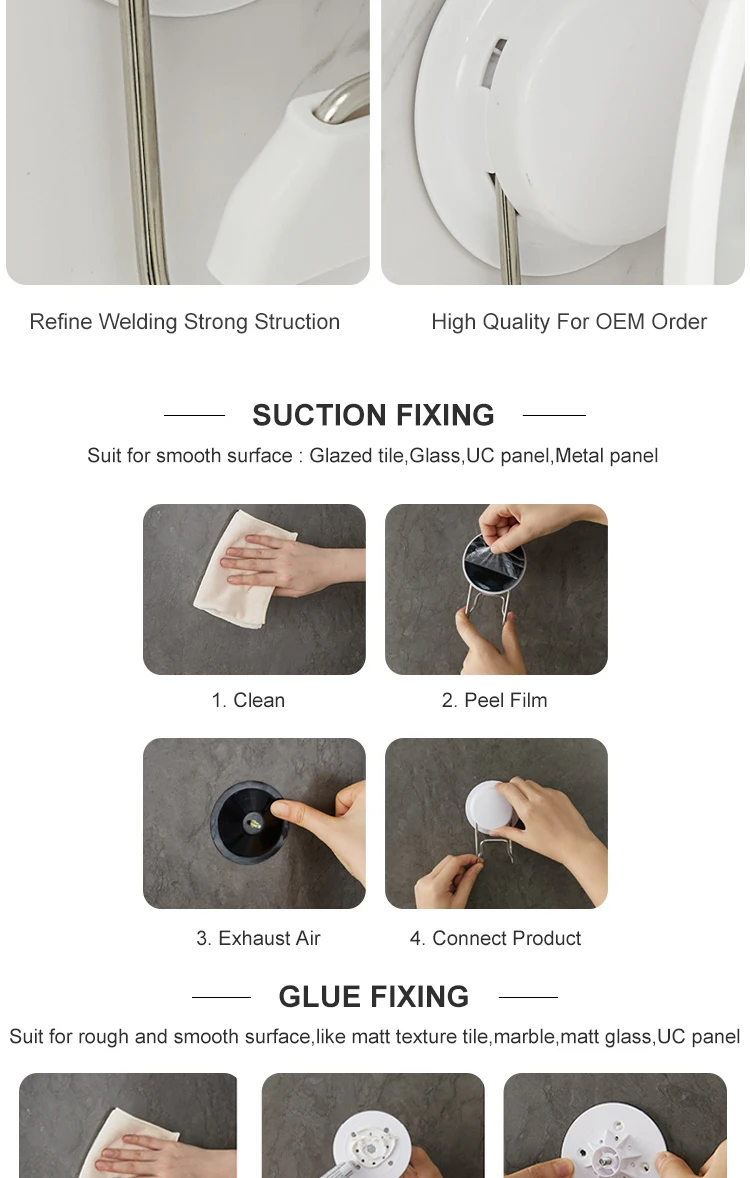 Refine Welding Strong Struction

High Quality For OEM Order

SUCTION FIXING

Suit for smooth surface : Glazed tile,Glass,UC panel,Metal panel

1. Clean

2. Peel Film

3. Exhaust Air

4. Connect Product

GLUE FIXING

Suit for rough and smooth surface,like matt texture tile,marble,matt glass,UC panel