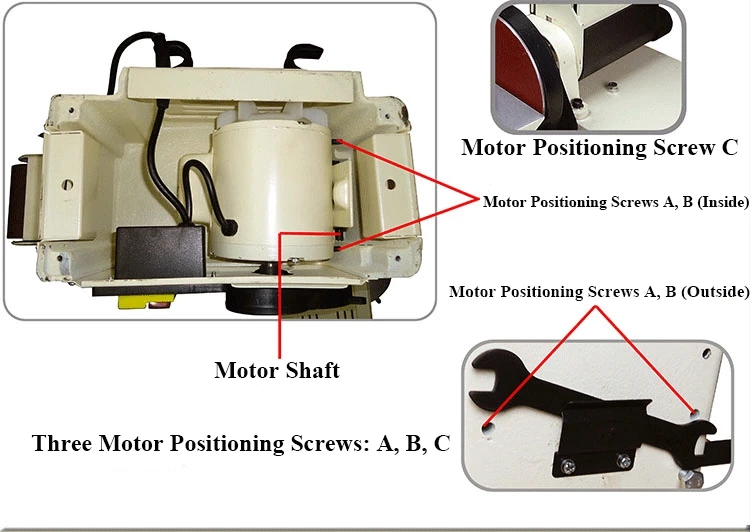 Motor Positioning Screw C

Motor Positioning Screws A, B (Inside)

Motor Positioning Screws A, B (Outside)

Motor Shaft

Three Motor Positioning Screws: A, B, C