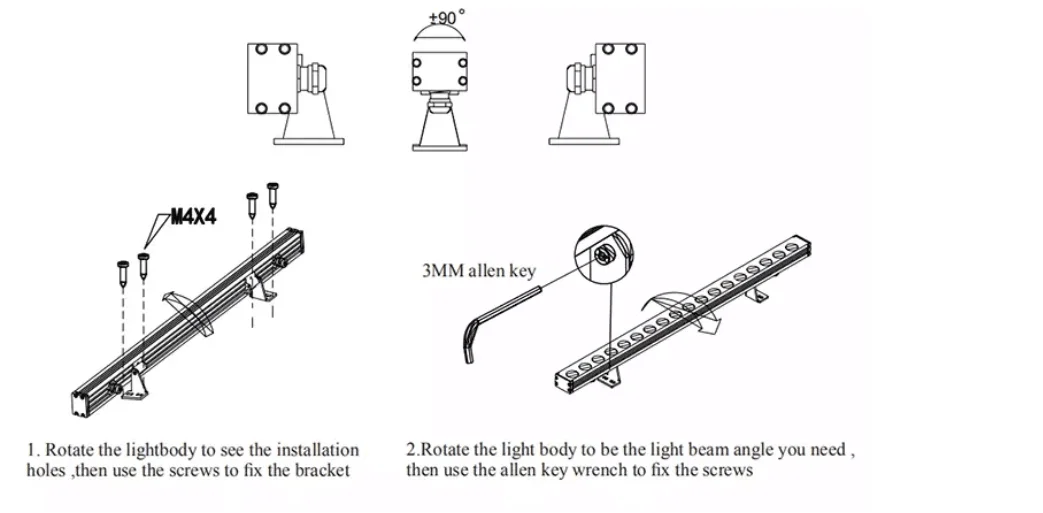 ±90°

M4X4

3MM allen key

1. Rotate the lightbody to see the installation holes ,then use the screws to fix the bracket

2.Rotate the light body to be the light beam angle you need , then use the allen key wrench to fix the screws