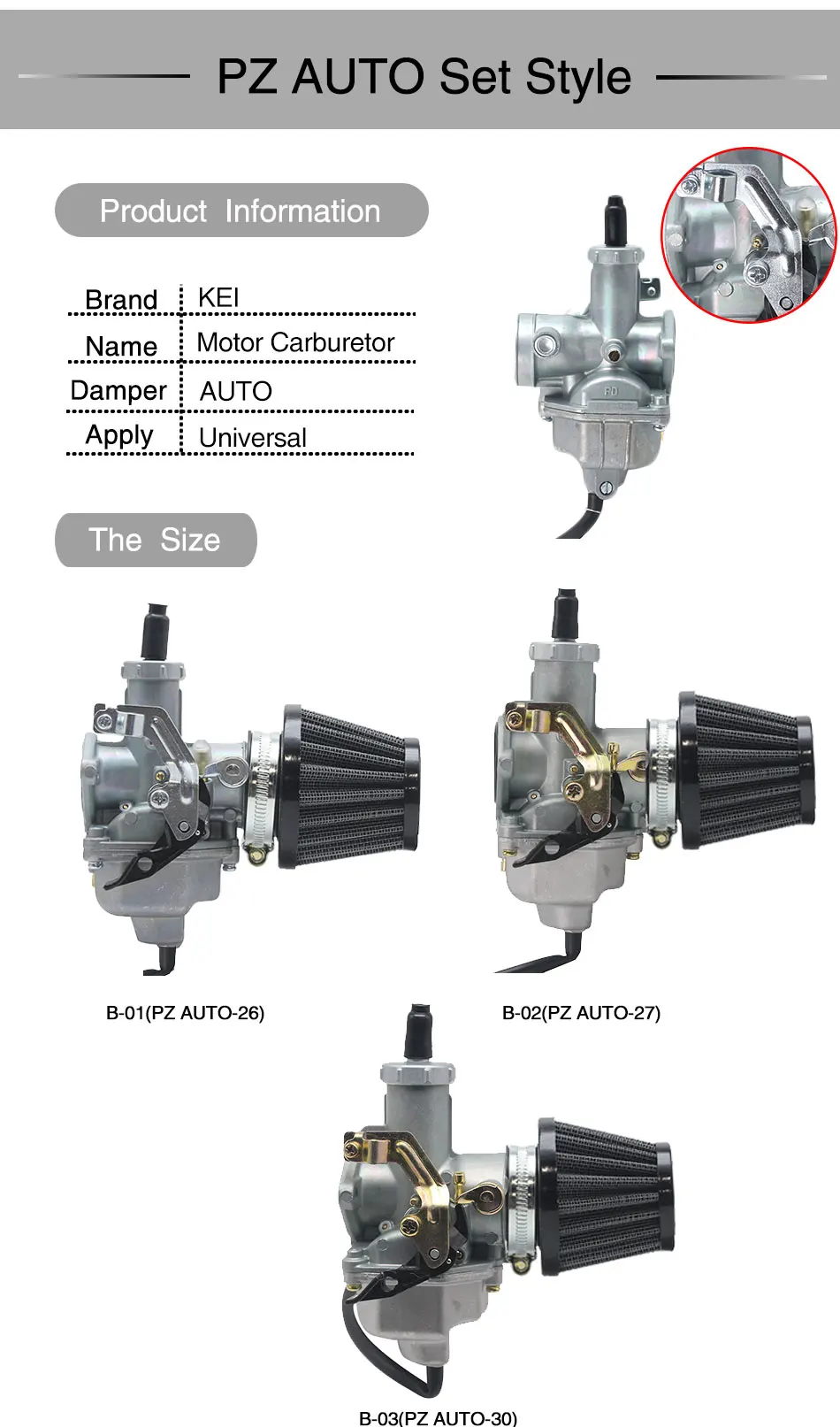 PZ AUTO Set Style

Product Information

| Brand | KEI |
|---|---|
| Name | Motor Carburetor |
| Damper | AUTO |
| Apply | Universal |

The Size

B-01(PZ AUTO-26)

B-02(PZ AUTO-27)

B-03(PZ AUTO-30)