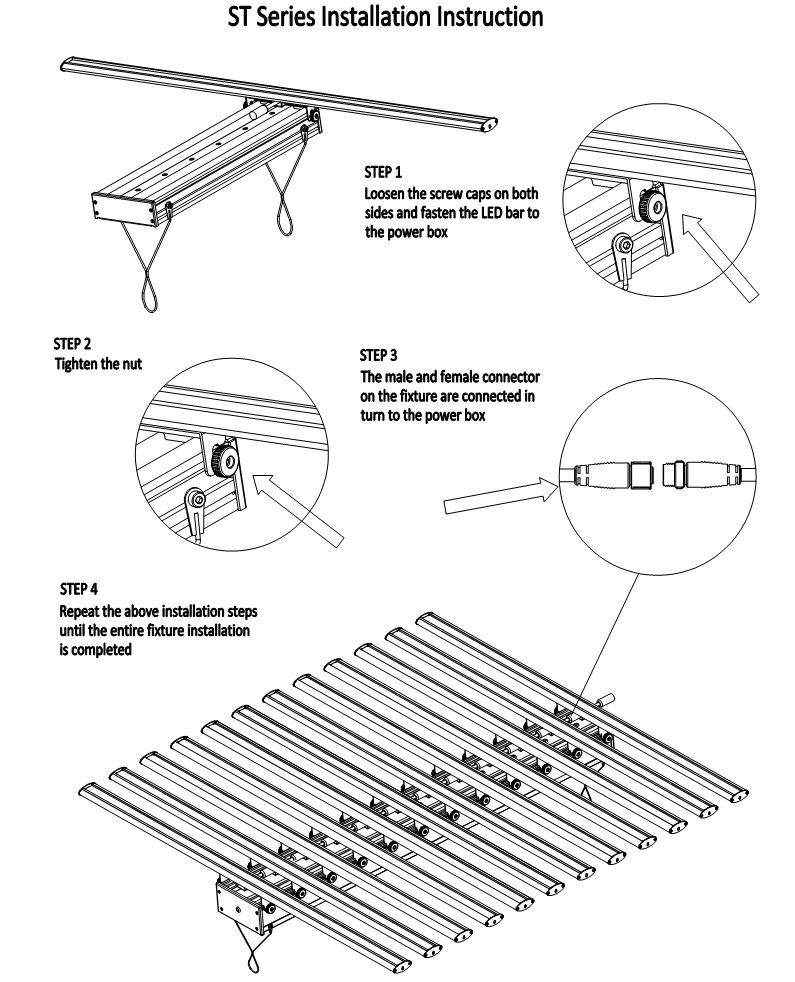 ST Series Installation Instruction

STEP 1
Loosen the screw caps on both sides and fasten the LED bar to the power box

STEP 2
Tighten the nut

STEP 3
The male and female connector on the fixture are connected in turn to the power box

STEP 4
Repeat the above installation steps until the entire fixture installation is completed