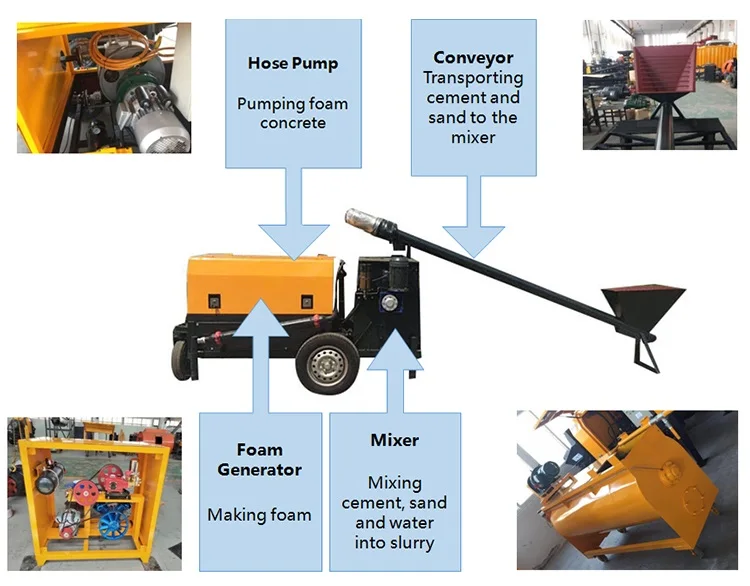 Hose Pump

Pumping foam concrete

Conveyor
Transporting cement and sand to the mixer

Foam Generator

Making foam

Mixer

Mixing cement, sand and water into slurry