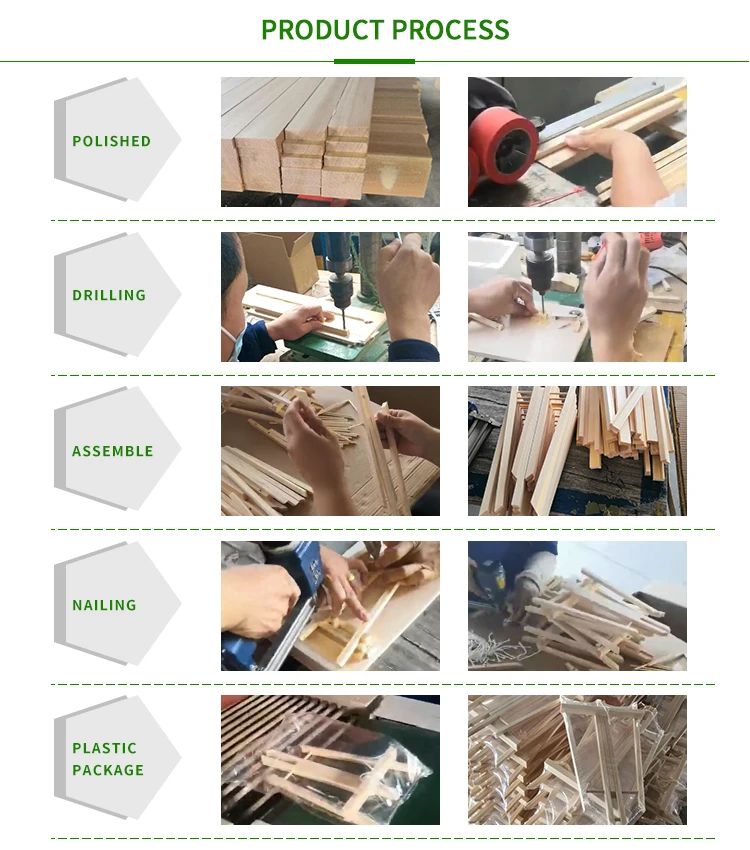 PRODUCT PROCESS

POLISHED

DRILLING

ASSEMBLE

NAILING

PLASTIC PACKAGE