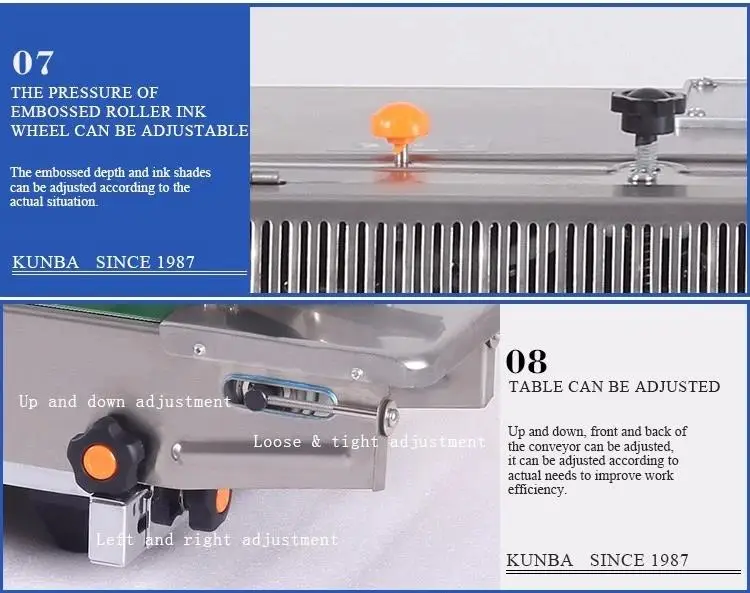 07

THE PRESSURE OF EMBOSSED ROLLER INK WHEEL CAN BE ADJUSTABLE

The embossed depth and ink shades can be adjusted according to the actual situation.

KUNBA SINCE 1987

Up and down adjustment

Loose & tight adjustment

Left and right adjustment

08

TABLE CAN BE ADJUSTED

Up and down, front and back of the conveyor can be adjusted, it can be adjusted according to actual needs to improve work efficiency.

KUNBA SINCE 1987