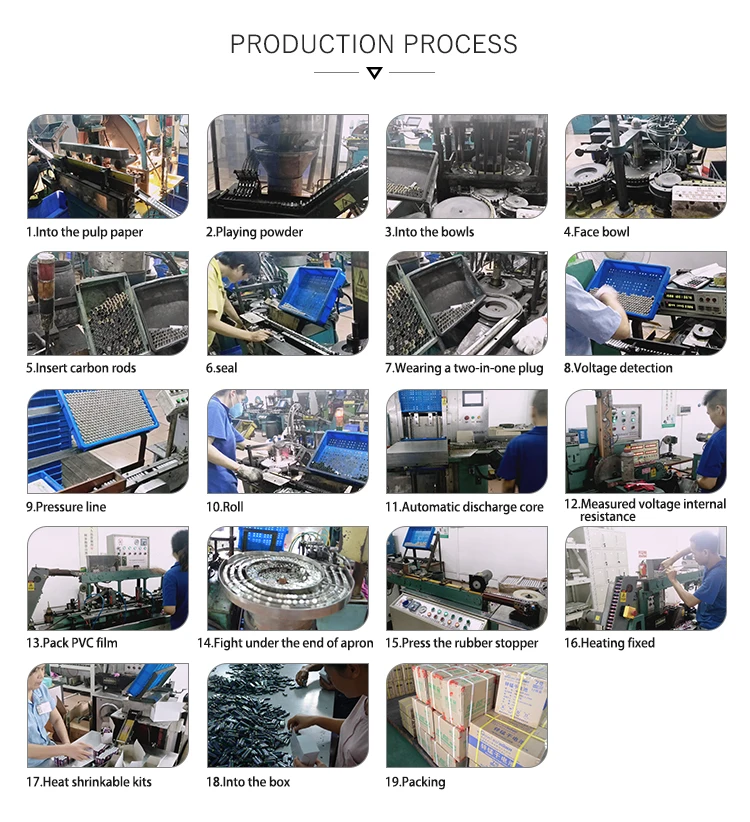 PRODUCTION PROCESS

1.Into the pulp paper

2.Playing powder

3.Into the bowls

4.Face bowl

5.Insert carbon rods

6.seal

7.Wearing a two-in-one plug

8.Voltage detection

9.Pressure line

10.Roll

11.Automatic discharge core

12.Measured voltage internal resistance

13.Pack PVC film

14.Fight under the end of apron

15.Press the rubber stopper

16.Heating fixed

17.Heat shrinkable kits

18.Into the box

19.Packing