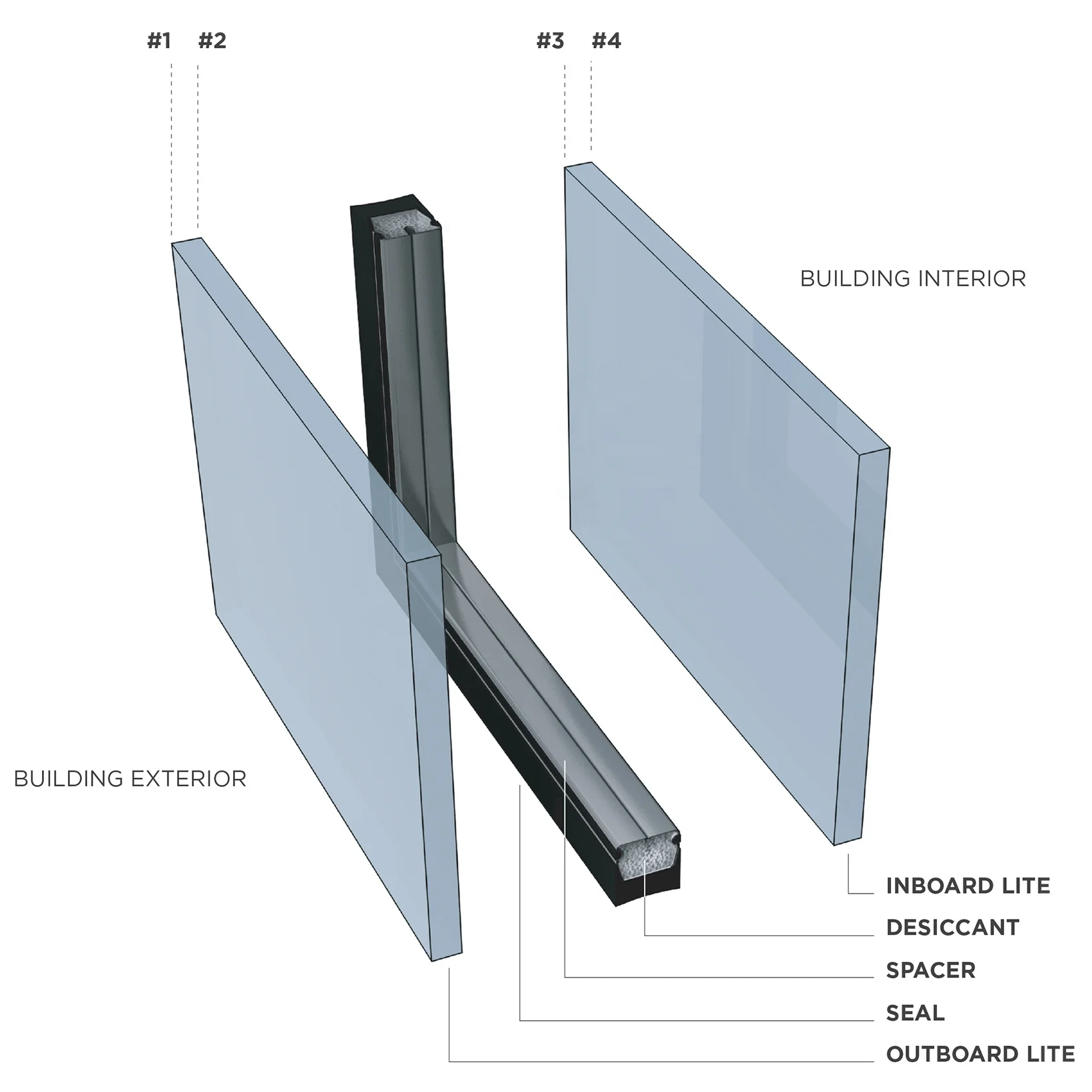 #1 #2

#3 #4

BUILDING INTERIOR

BUILDING EXTERIOR

INBOARD LITE

DESICCANT

SPACER

SEAL

OUTBOARD LITE