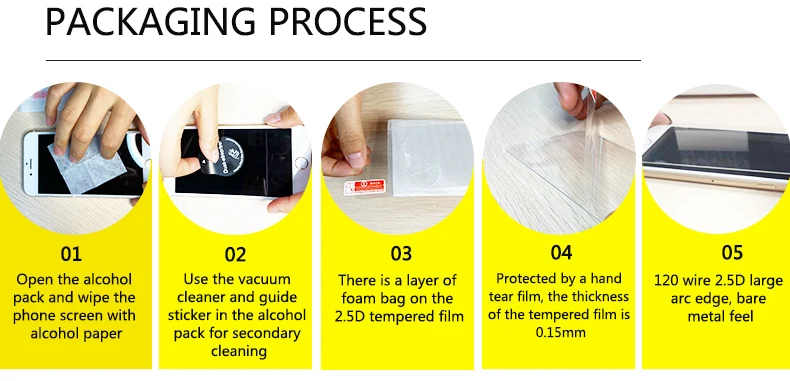 PACKAGING PROCESS

01

Open the alcohol pack and wipe the phone screen with alcohol paper

02

Use the vacuum cleaner and guide sticker in the alcohol pack for secondary cleaning

03

There is a layer of foam bag on the 2.5D tempered film

04

Protected by a hand tear film, the thickness of the tempered film is 0.15mm

05

120 wire 2.5D large arc edge, bare metal feel