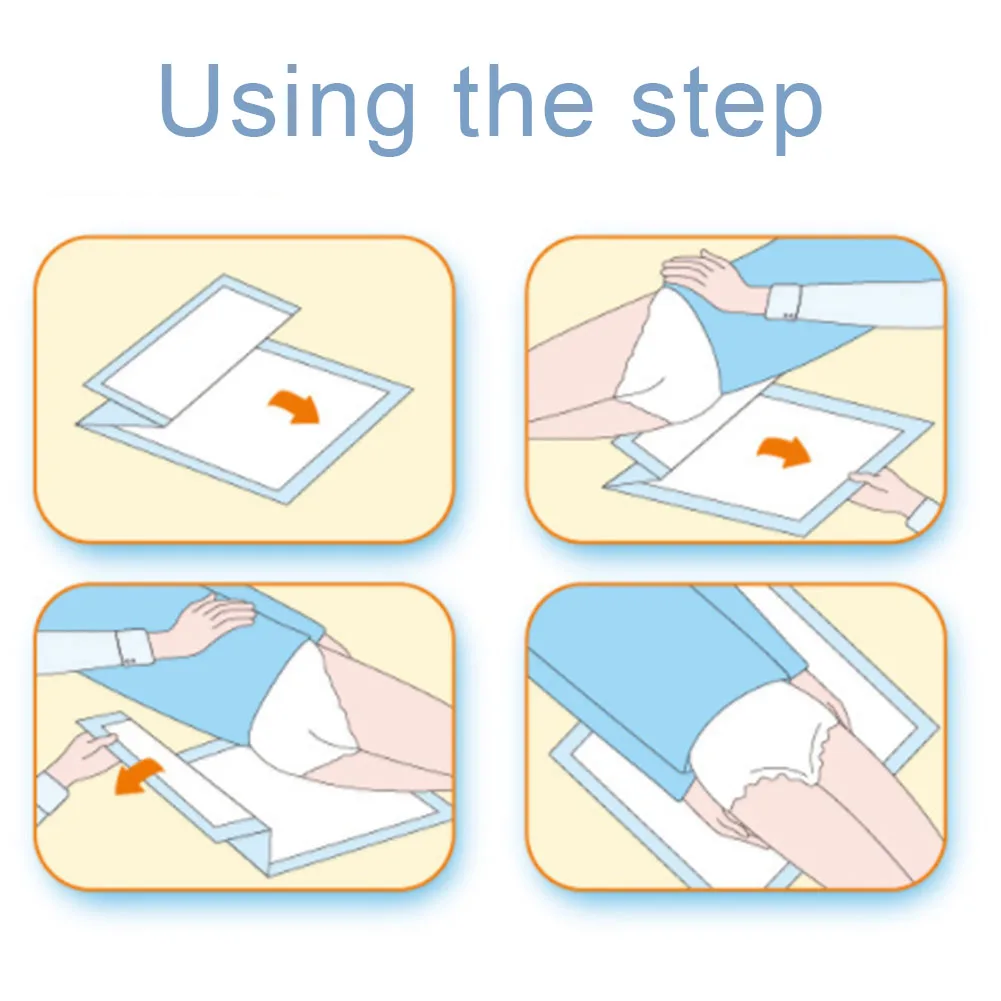 Using the step