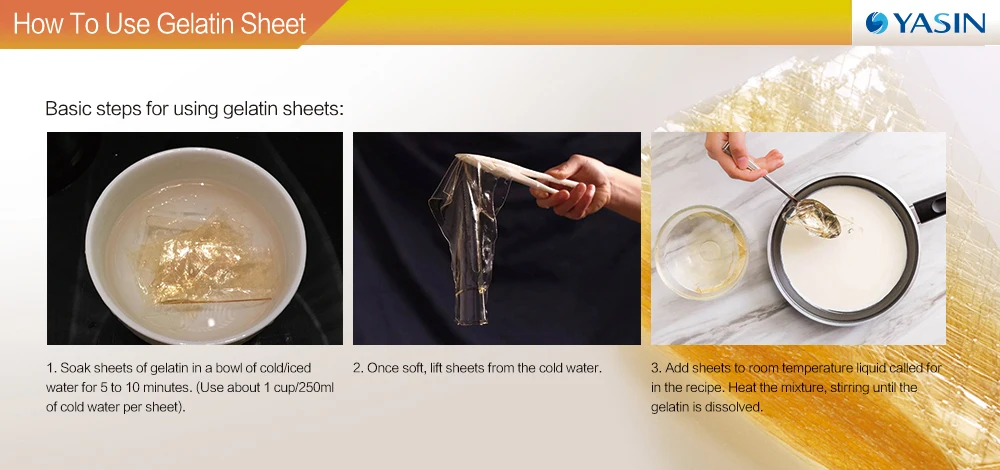 How To Use Gelatin Sheet

YASIN

Basic steps for using gelatin sheets:

1. Soak sheets of gelatin in a bowl of cold/iced water for 5 to 10 minutes. (Use about 1 cup/250ml of cold water per sheet).

2. Once soft, lift sheets from the cold water.

3. Add sheets to room temperature liquid called for in the recipe. Heat the mixture, stirring until the gelatin is dissolved.