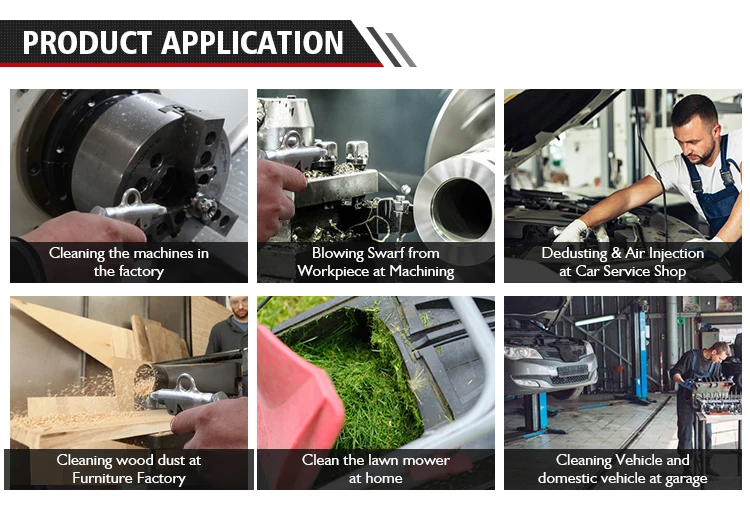 PRODUCT APPLICATION

Cleaning the machines in the factory

Blowing Swarf from Workpiece at Machining

Dedusting & Air Injection at Car Service Shop

Cleaning wood dust at Furniture Factory

Clean the lawn mower at home

Cleaning Vehicle and domestic vehicle at garage