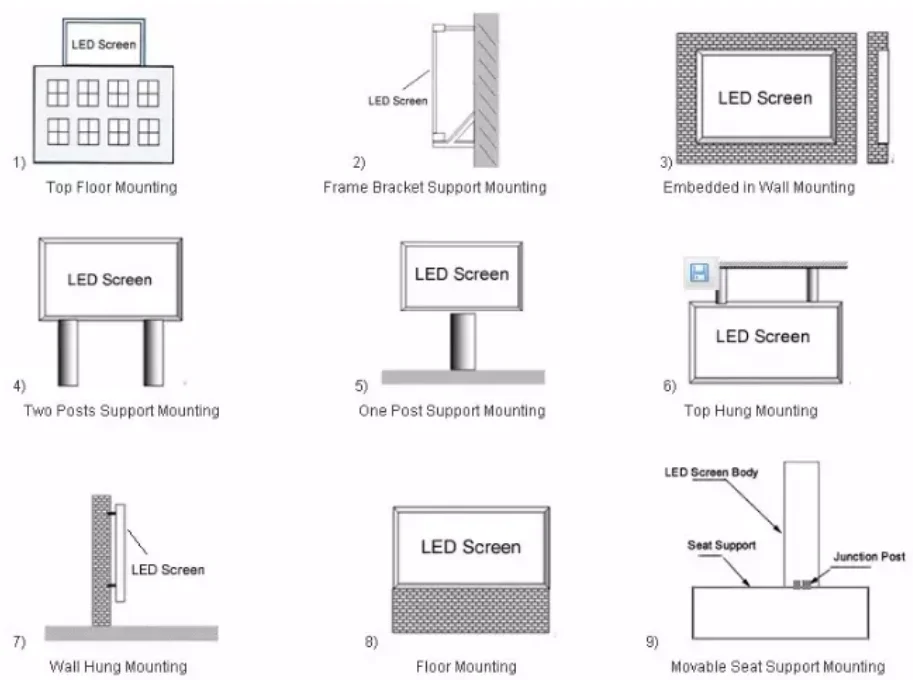 LED Screen
1)
Top Floor Mounting

LED Screen
2)
Frame Bracket Support Mounting

LED Screen
3)
Embedded in Wall Mounting

LED Screen
4)
Two Posts Support Mounting

LED Screen
5)
One Post Support Mounting

LED Screen
6)
Top Hung Mounting

LED Screen
7)
Wall Hung Mounting

LED Screen
8)
Floor Mounting

LED Screen Body
Seat Support
Junction Post
9)
Movable Seat Support Mounting