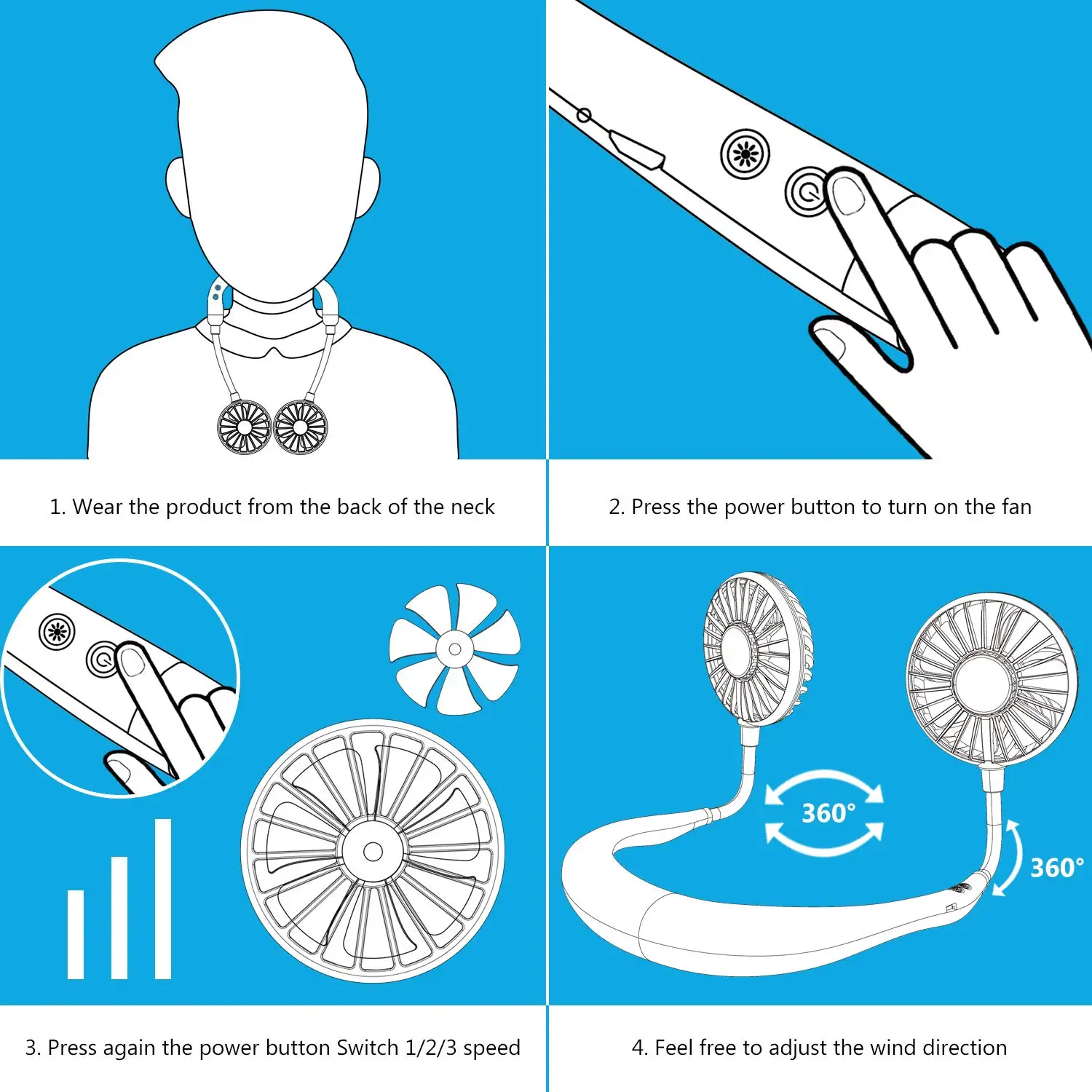 1. Wear the product from the back of the neck

2. Press the power button to turn on the fan

3. Press again the power button Switch 1/2/3 speed

360°

360°

4. Feel free to adjust the wind direction