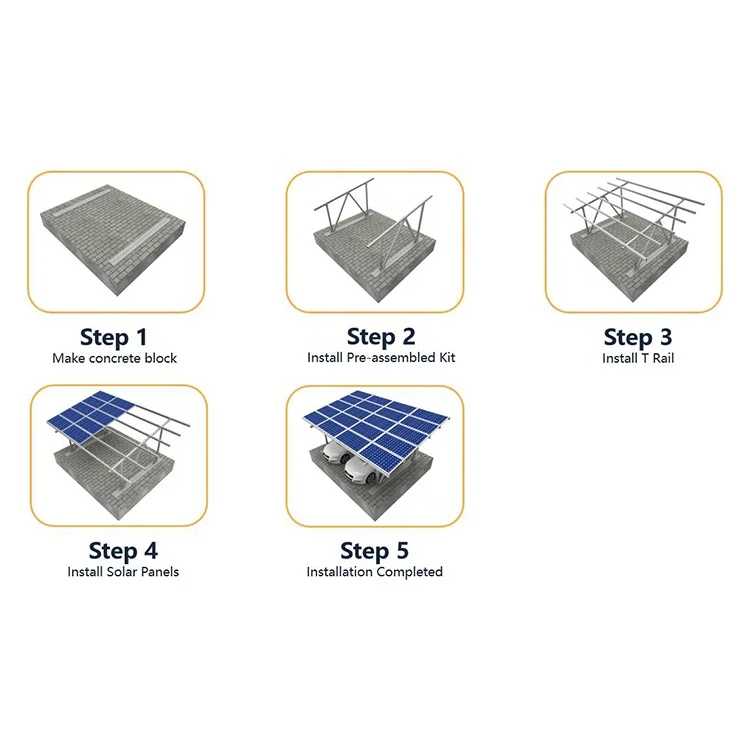 Step 1
Make concrete block

Step 2
Install Pre-assembled Kit

Step 3
Install T Rail

Step 4
Install Solar Panels

Step 5
Installation Completed