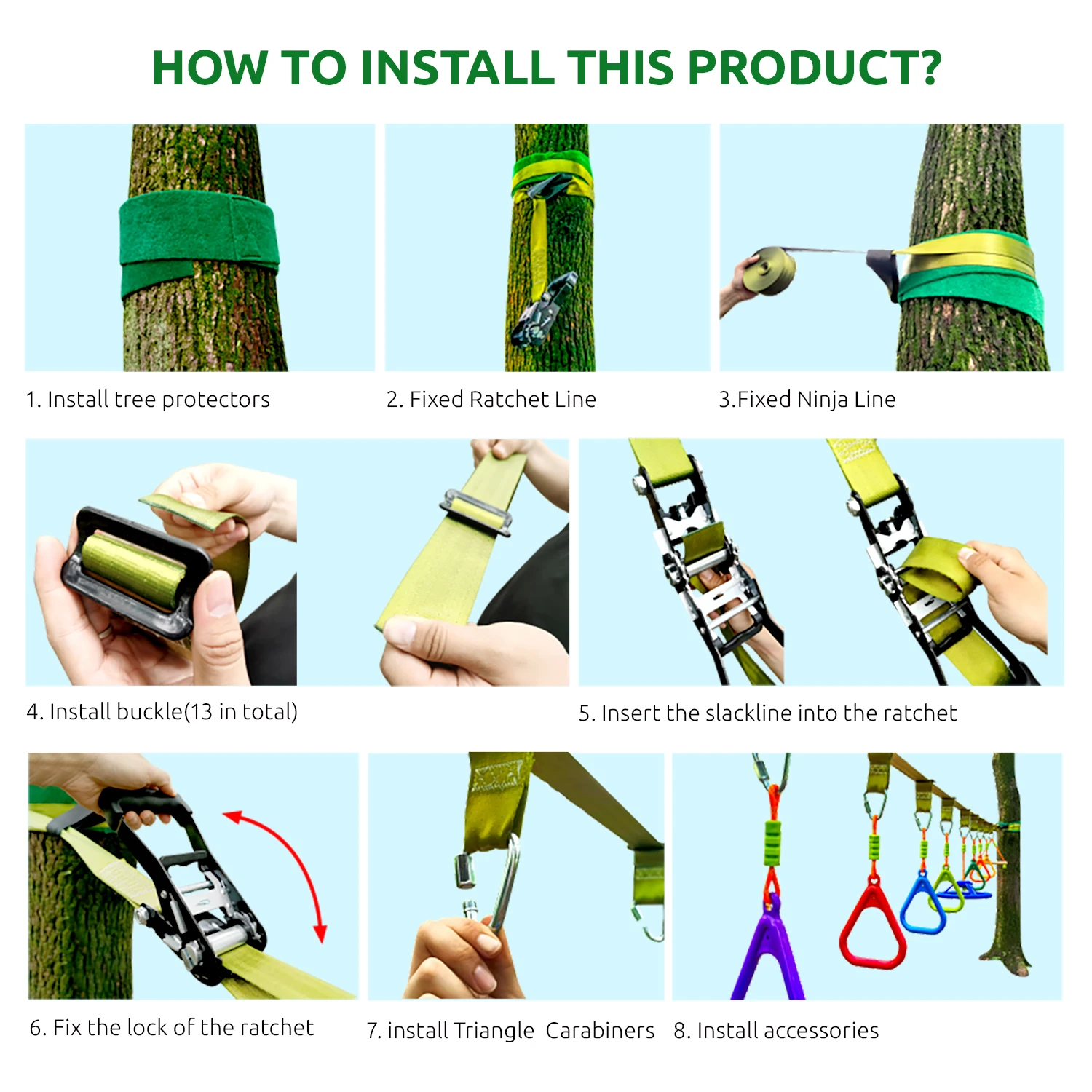 HOW TO INSTALL THIS PRODUCT?

1. Install tree protectors

2. Fixed Ratchet Line

3.Fixed Ninja Line

4. Install buckle(13 in total)

5. Insert the slackline into the ratchet

6. Fix the lock of the ratchet

7. install Triangle Carabiners

8. Install accessories