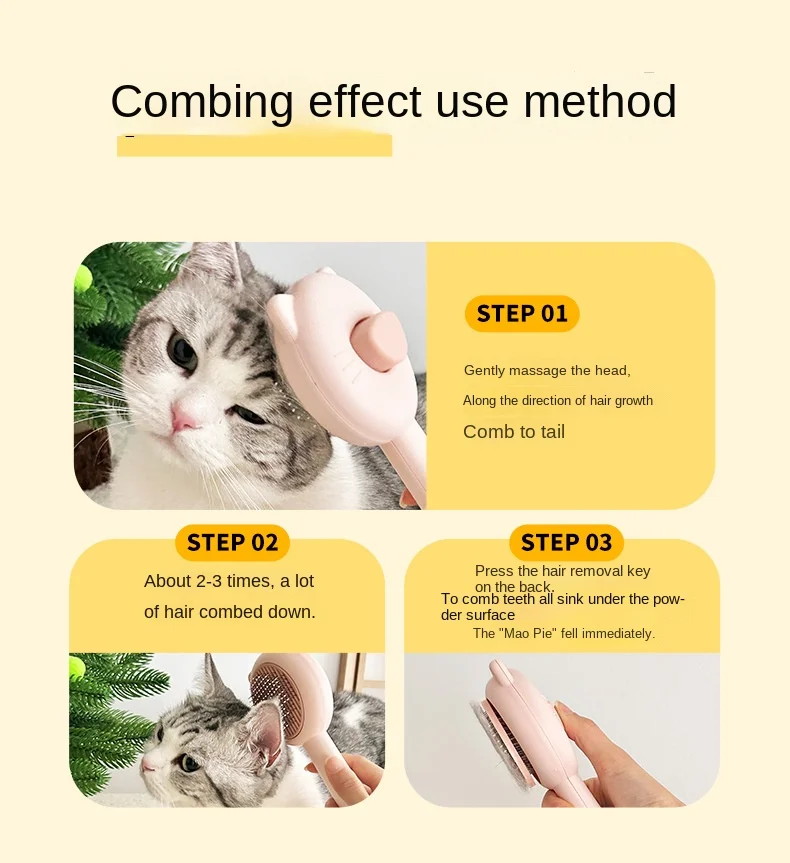 Combing effect use method

STEP 01

Gently massage the head,

Along the direction of hair growth

Comb to tail

STEP 02

About 2-3 times, a lot of hair combed down.

STEP 03

Press the hair removal key on the back.

To comb teeth all sink under the powder surface

The "Mao Pie" fell immediately.