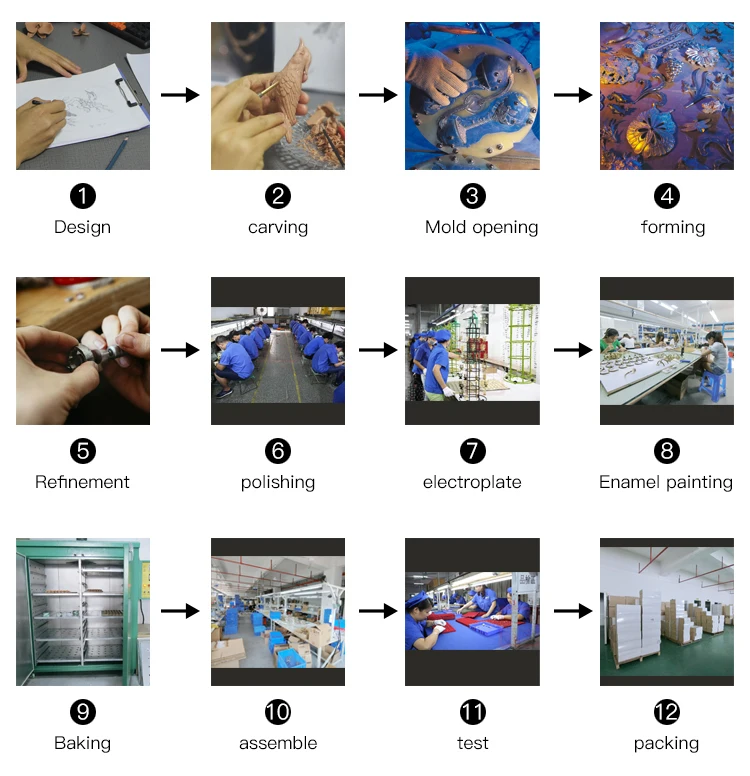 1
Design

2
carving

3
Mold opening

4
forming

5
Refinement

6
polishing

7
electroplate

8
Enamel painting

9
Baking

10
assemble

11
test

12
packing