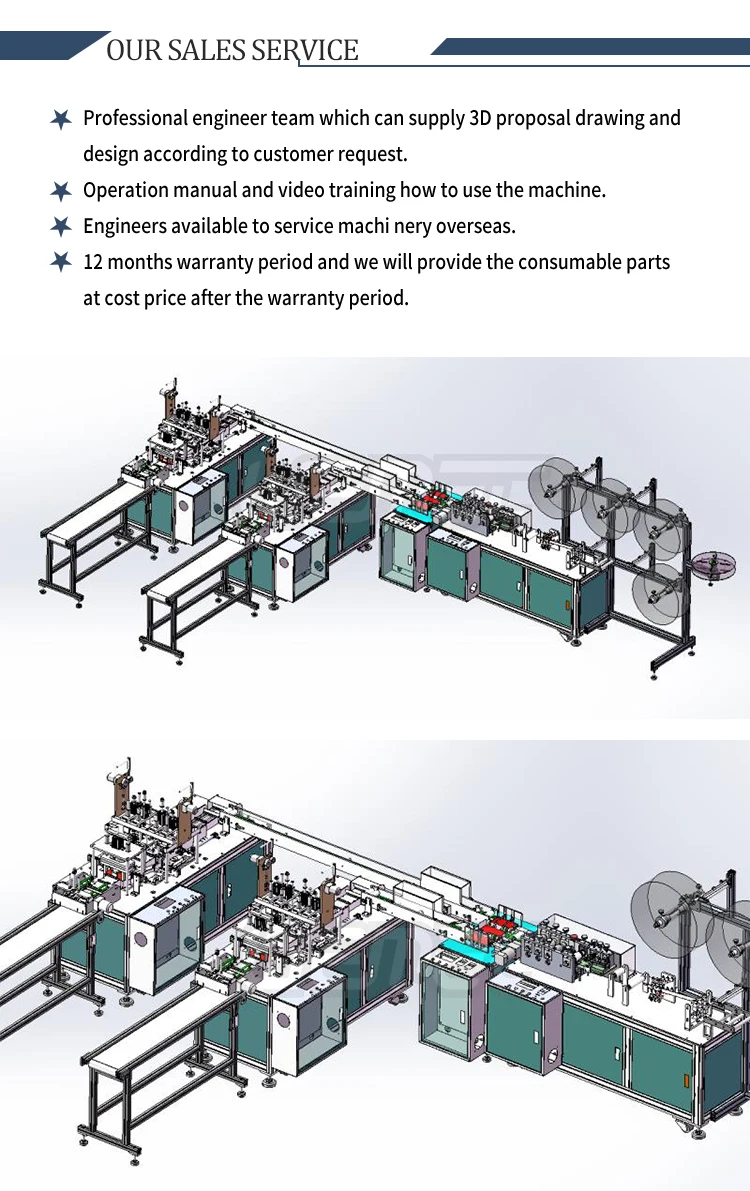 OUR SALES SERVICE

Professional engineer team which can supply 3D proposal drawing and design according to customer request.

Operation manual and video training how to use the machine.

Engineers available to service machi nery overseas.

12 months warranty period and we will provide the consumable parts at cost price after the warranty period.