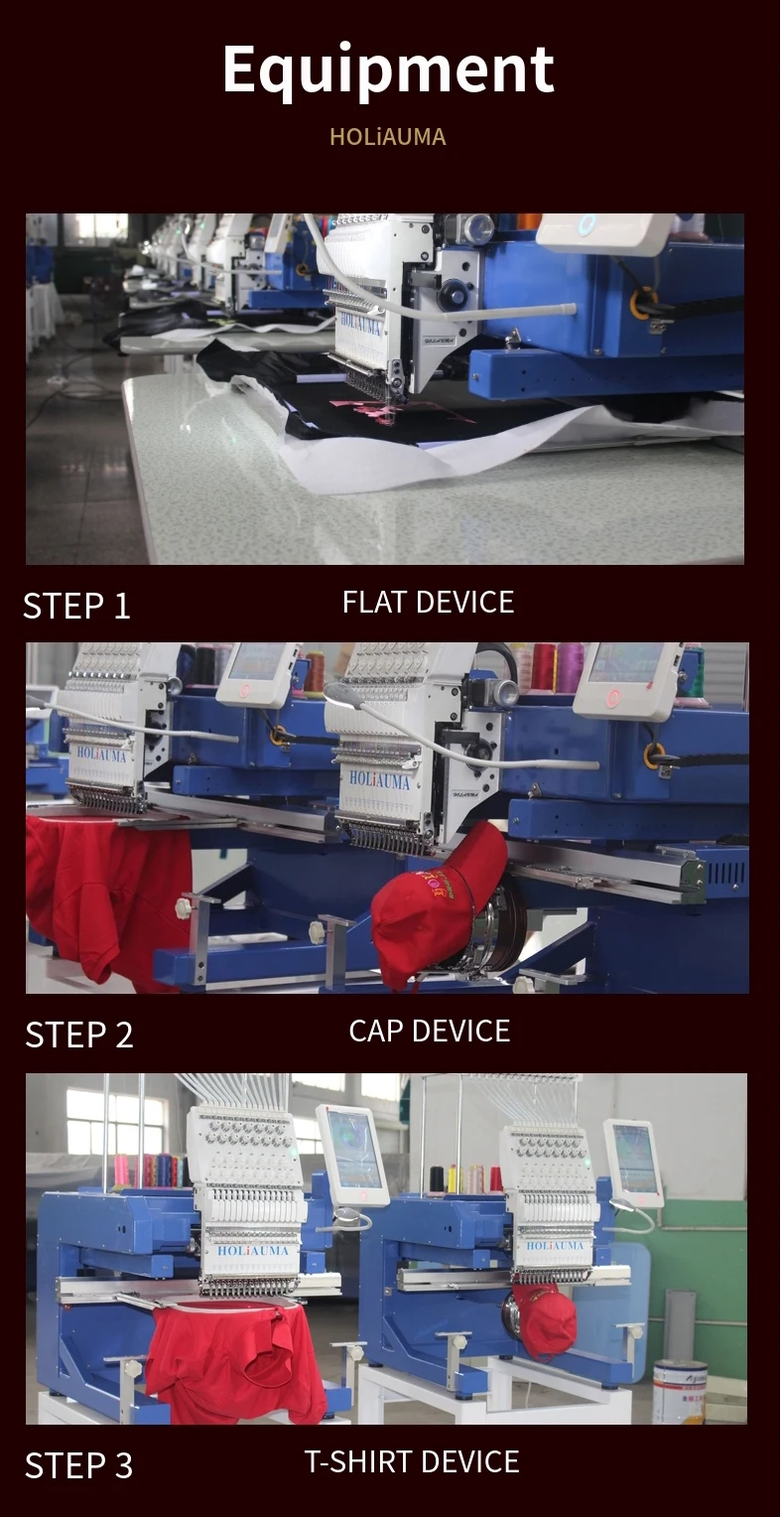 Equipment

HOLiAUMA

HOLiAUMA

STEP 1

FLAT DEVICE

HOLiAUMA

HOLiAUMA

STEP 2

CAP DEVICE

HOLiAUMA

HOLiAUMA

STEP 3

T-SHIRT DEVICE