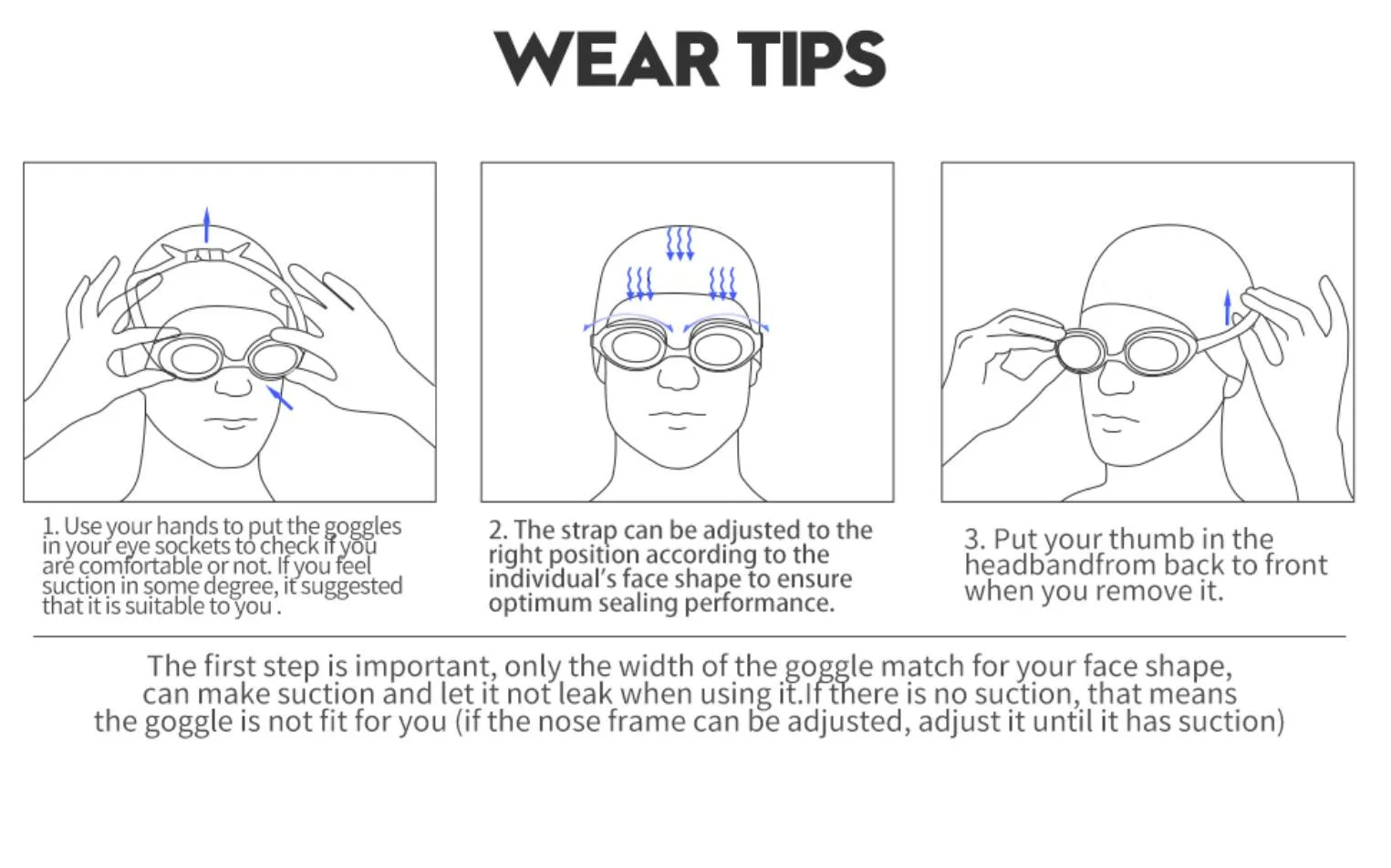 WEAR TIPS

1. Use your hands to put the goggles in your eye sockets to check if you are comfortable or not. If you feel suction in some degree, it suggested that it is suitable to you .

2. The strap can be adjusted to the right position according to the individual's face shape to ensure optimum sealing performance.

3. Put your thumb in the headbandfrom back to front when you remove it.

The first step is important, only the width of the goggle match for your face shape, can make suction and let it not leak when using it.If there is no suction, that means the goggle is not fit for you (if the nose frame can be adjusted, adjust it until it has suction)