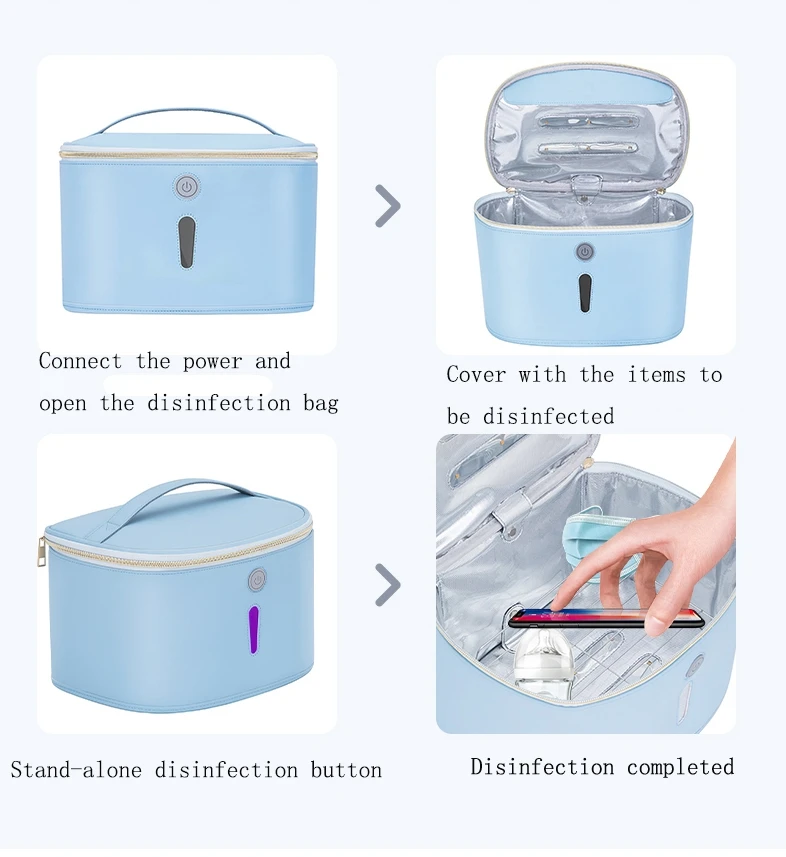 Connect the power and open the disinfection bag

Cover with the items to be disinfected

Stand-alone disinfection button

Disinfection completed