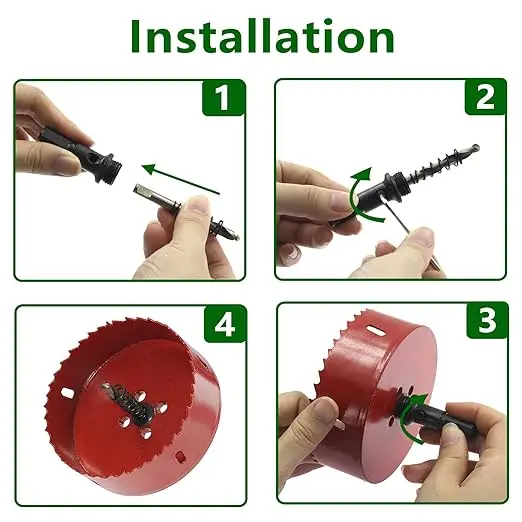 Installation

1

2

4

3