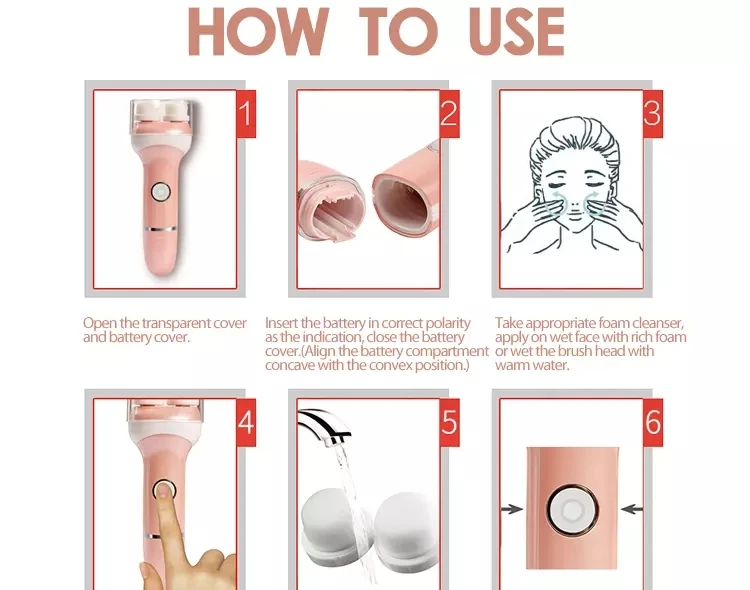 HOW TO USE

1

2

3

Open the transparent cover and battery cover.

Insert the battery in correct polarity as the indication, close the battery cover.(Align the battery compartment concave with the convex position.)

Take appropriate foam cleanser, apply on wet face with rich foam or wet the brush head with warm water.

4

5

6