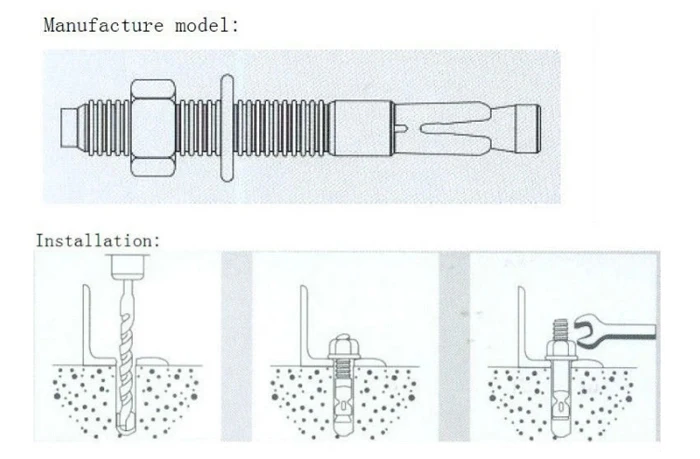 Manufacture model:

Installation: