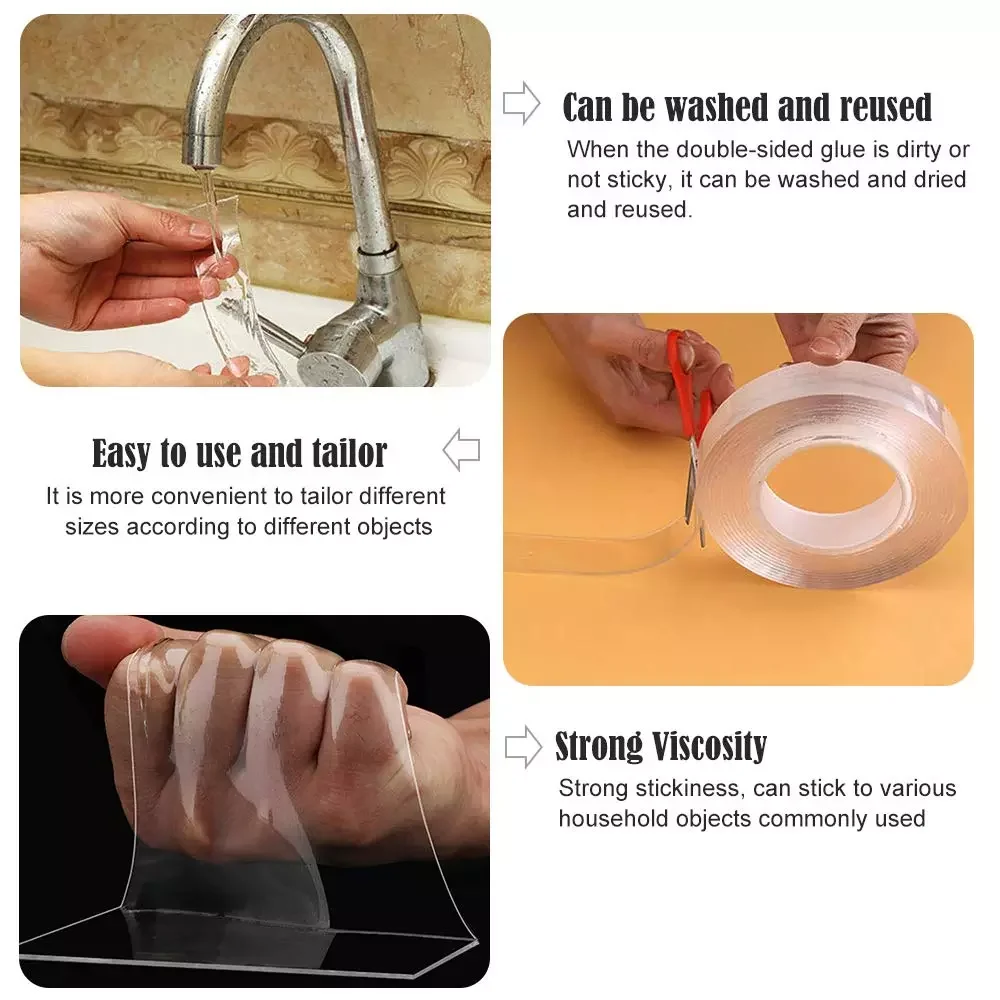 Can be washed and reused
When the double-sided glue is dirty or not sticky, it can be washed and dried and reused.

Easy to use and tailor
It is more convenient to tailor different sizes according to different objects

Strong Viscosity
Strong stickiness, can stick to various household objects commonly used