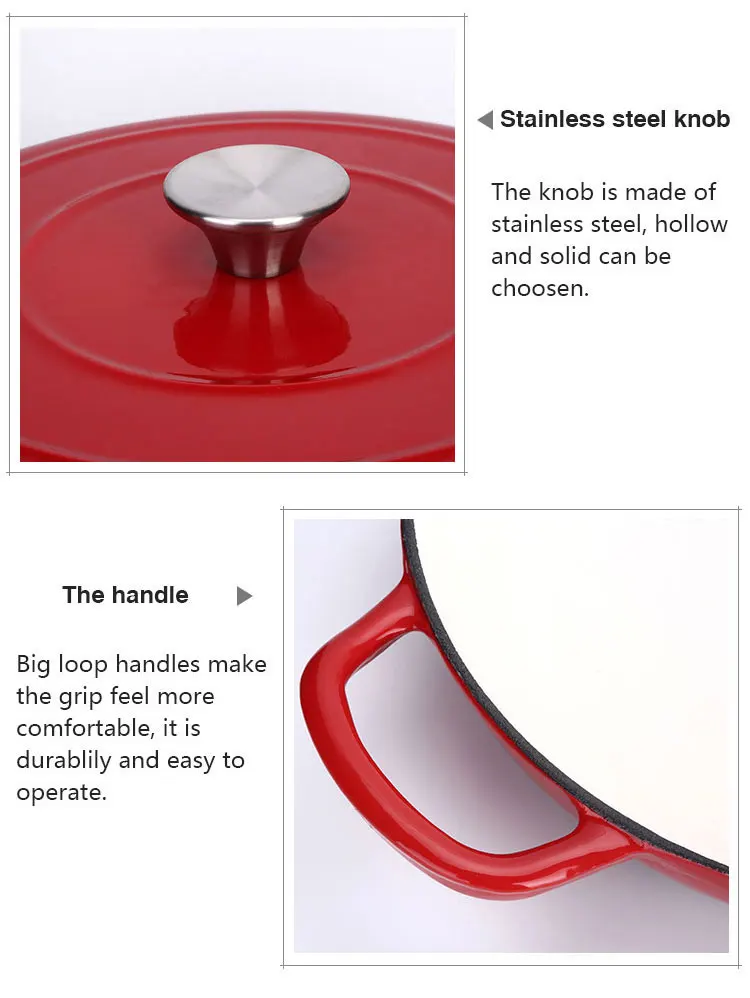 Stainless steel knob

The knob is made of stainless steel, hollow and solid can be choosen.

The handle

Big loop handles make the grip feel more comfortable, it is durablily and easy to operate.