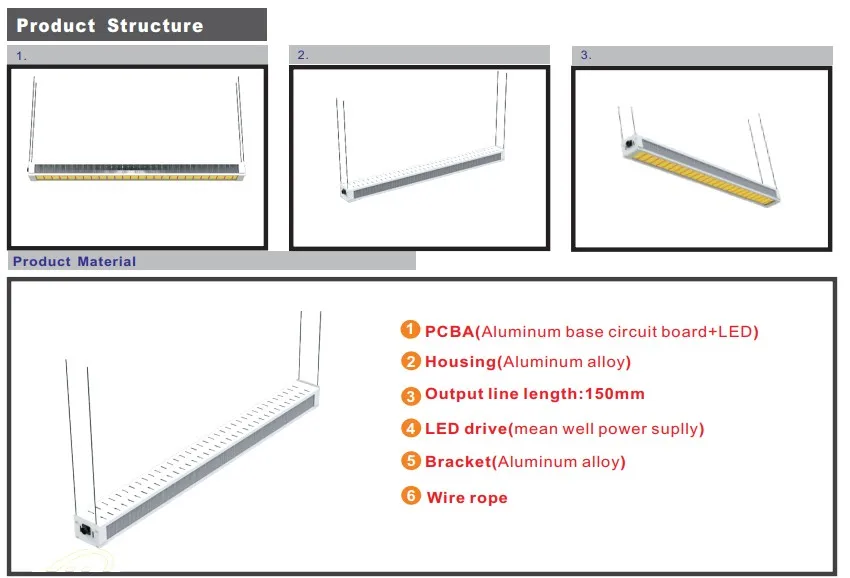 Product Structure

1.

2.

3.

Product Material

1 PCBA(Aluminum base circuit board+LED)

2 Housing(Aluminum alloy)

3 Output line length:150mm

4 LED drive(mean well power suplly)

5 Bracket(Aluminum alloy)

6 Wire rope