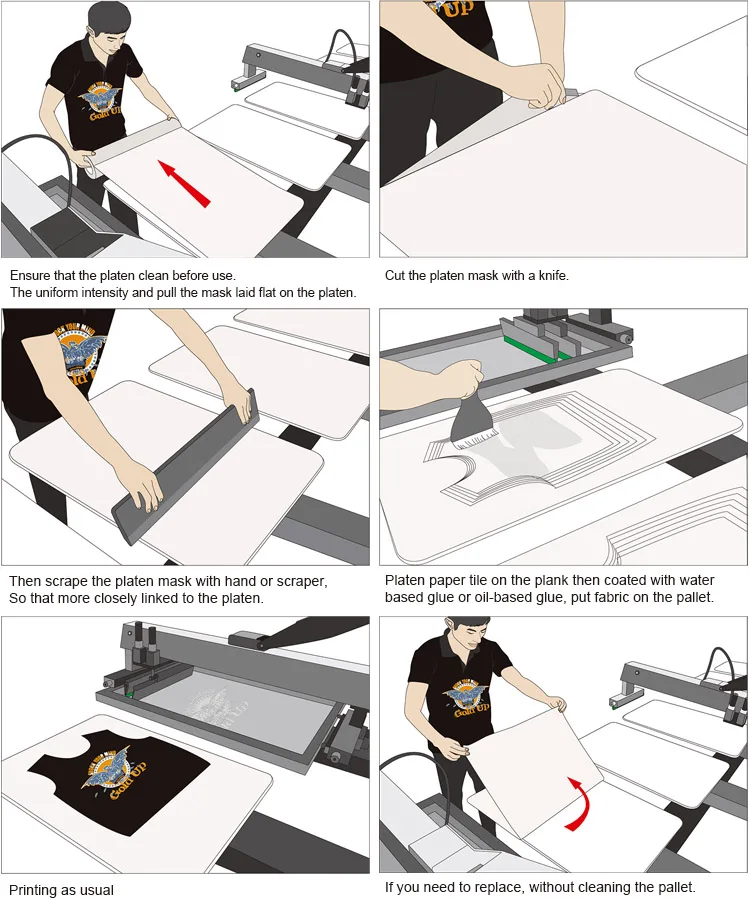 Gold UP

Ensure that the platen clean before use.
The uniform intensity and pull the mask laid flat on the platen.

Cut the platen mask with a knife.

Then scrape the platen mask with hand or scraper,
So that more closely linked to the platen.

Platen paper tile on the plank then coated with water based glue or oil-based glue, put fabric on the pallet.

Gold UP

Printing as usual

Gold UP

If you need to replace, without cleaning the pallet.