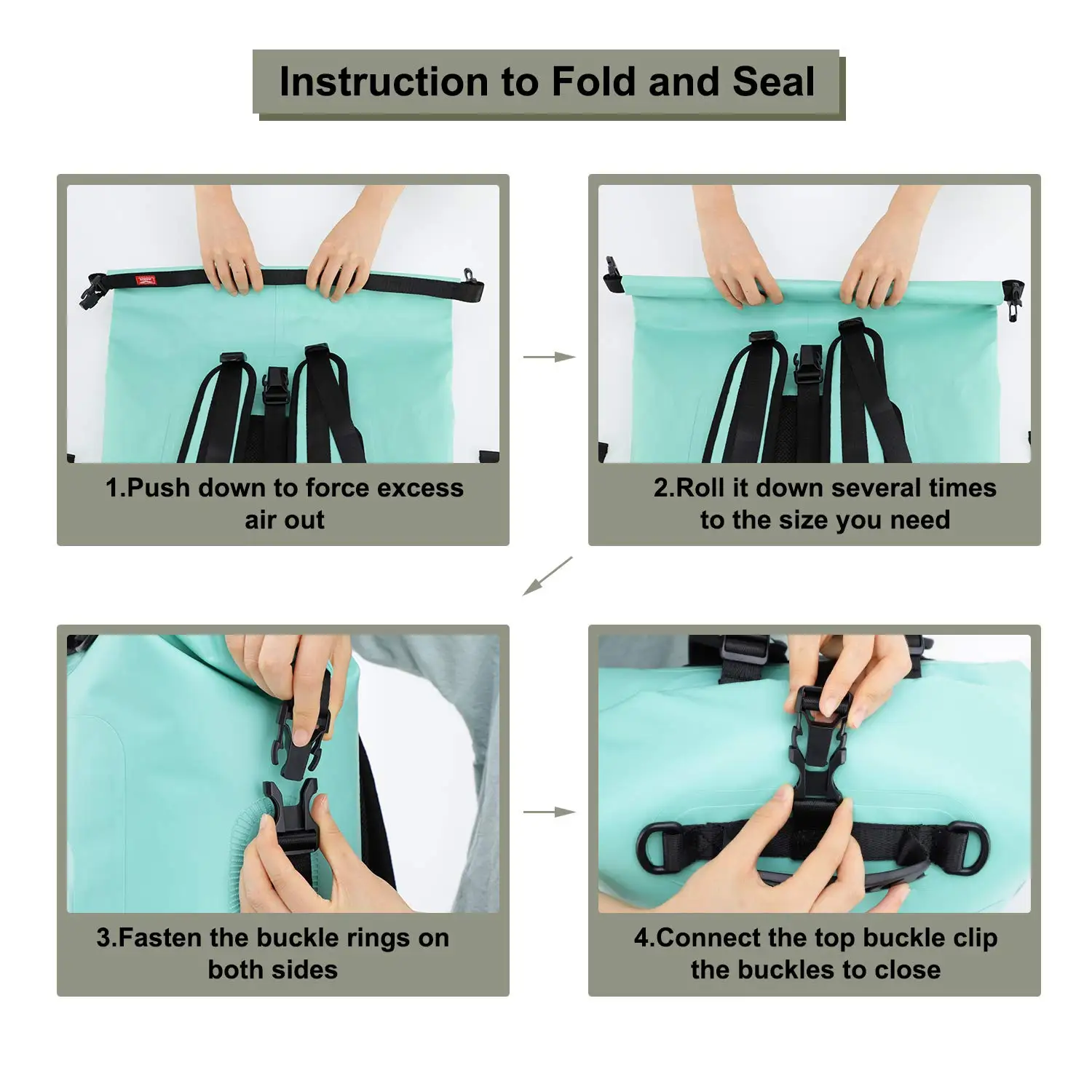 Instruction to Fold and Seal

1.Push down to force excess air out

2.Roll it down several times to the size you need

3.Fasten the buckle rings on both sides

4.Connect the top buckle clip the buckles to close