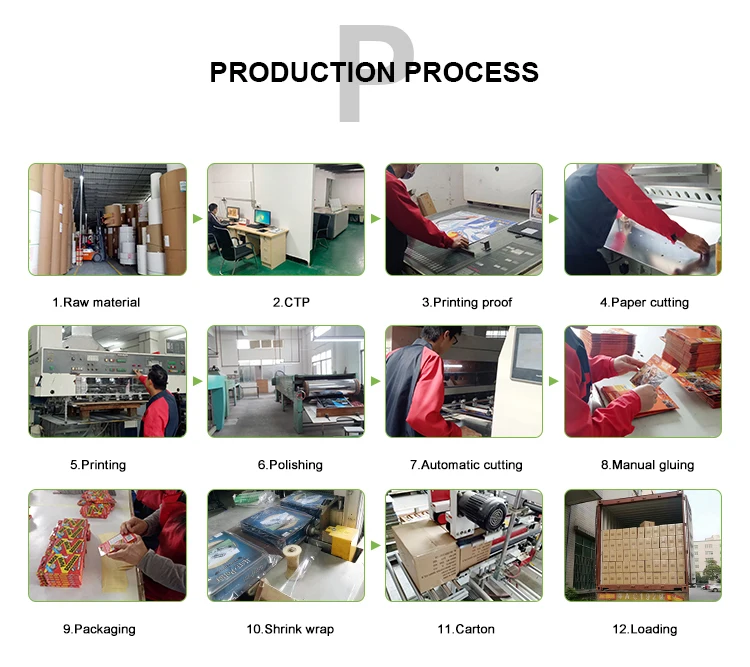 P
PRODUCTION PROCESS

1.Raw material

2.CTP

3.Printing proof

4.Paper cutting

5.Printing

6.Polishing

7.Automatic cutting

8.Manual gluing

9.Packaging

10.Shrink wrap

11.Carton

12.Loading