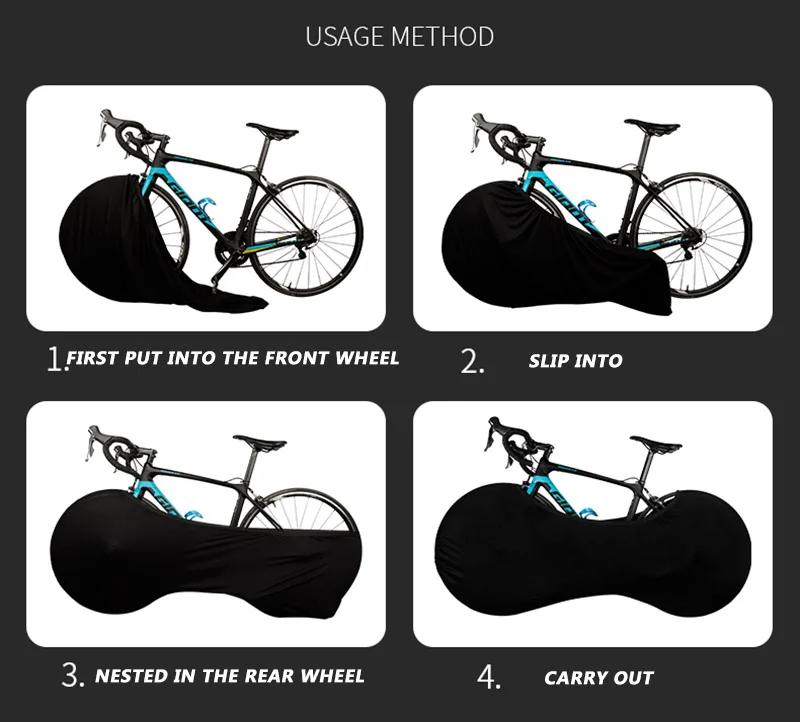 USAGE METHOD

1. FIRST PUT INTO THE FRONT WHEEL

2. SLIP INTO

3. NESTED IN THE REAR WHEEL

4. CARRY OUT