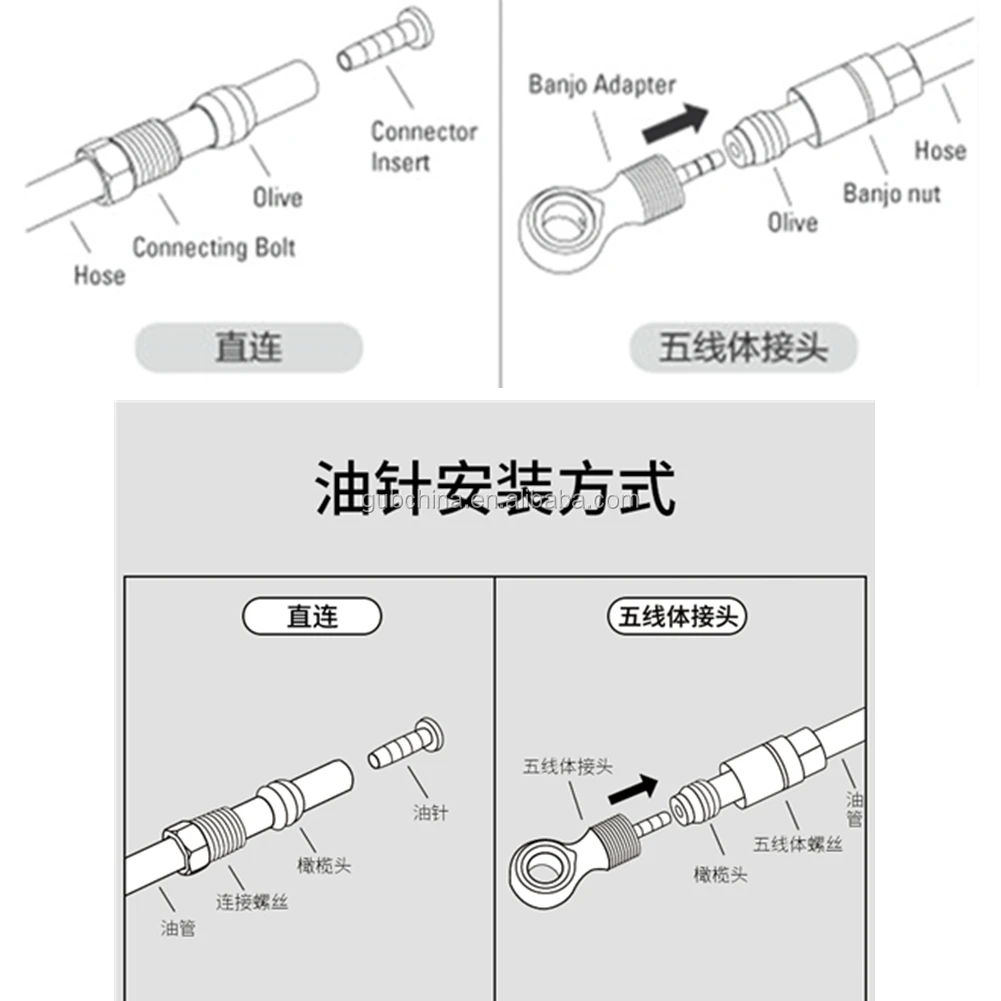 Connector Insert

Olive

Connecting Bolt

Hose

直连

Banjo Adapter

Hose

Banjo nut

Olive

五线体接头

油针安装方式

gubchina.en.alibaba.com

直连

油针

橄榄头

连接螺丝

油管

五线体接头

五线体接头

油管

五线体螺丝

橄榄头