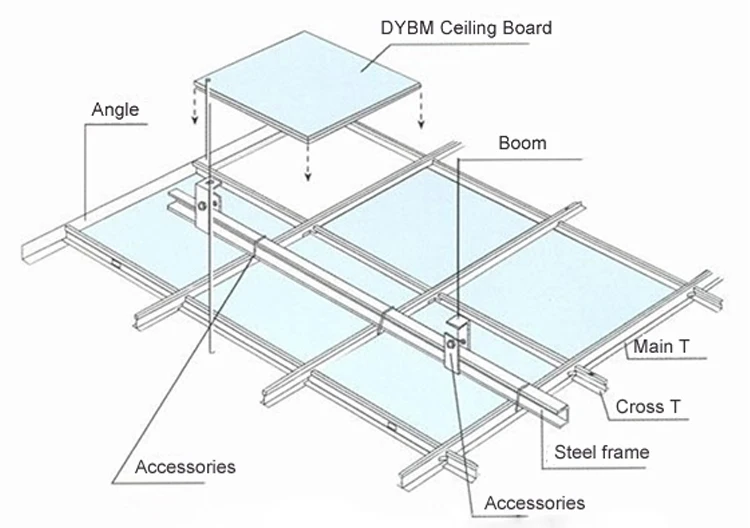 DYBM Ceiling Board

Angle

Boom

Main T

Cross T

Steel frame

Accessories

Accessories