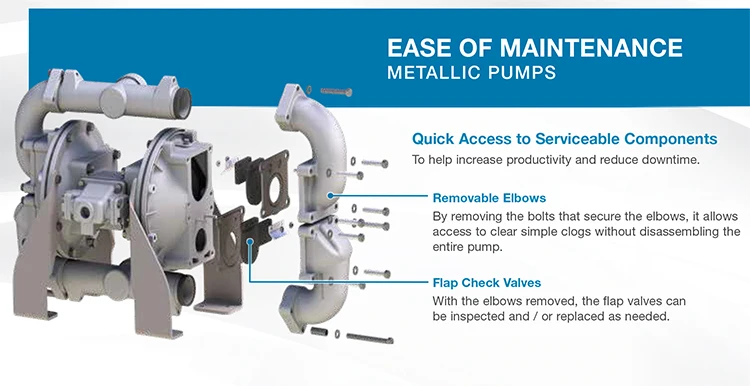 EASE OF MAINTENANCE
METALLIC PUMPS

Quick Access to Serviceable Components
To help increase productivity and reduce downtime.

Removable Elbows
By removing the bolts that secure the elbows, it allows access to clear simple clogs without disassembling the entire pump.

Flap Check Valves
With the elbows removed, the flap valves can be inspected and / or replaced as needed.