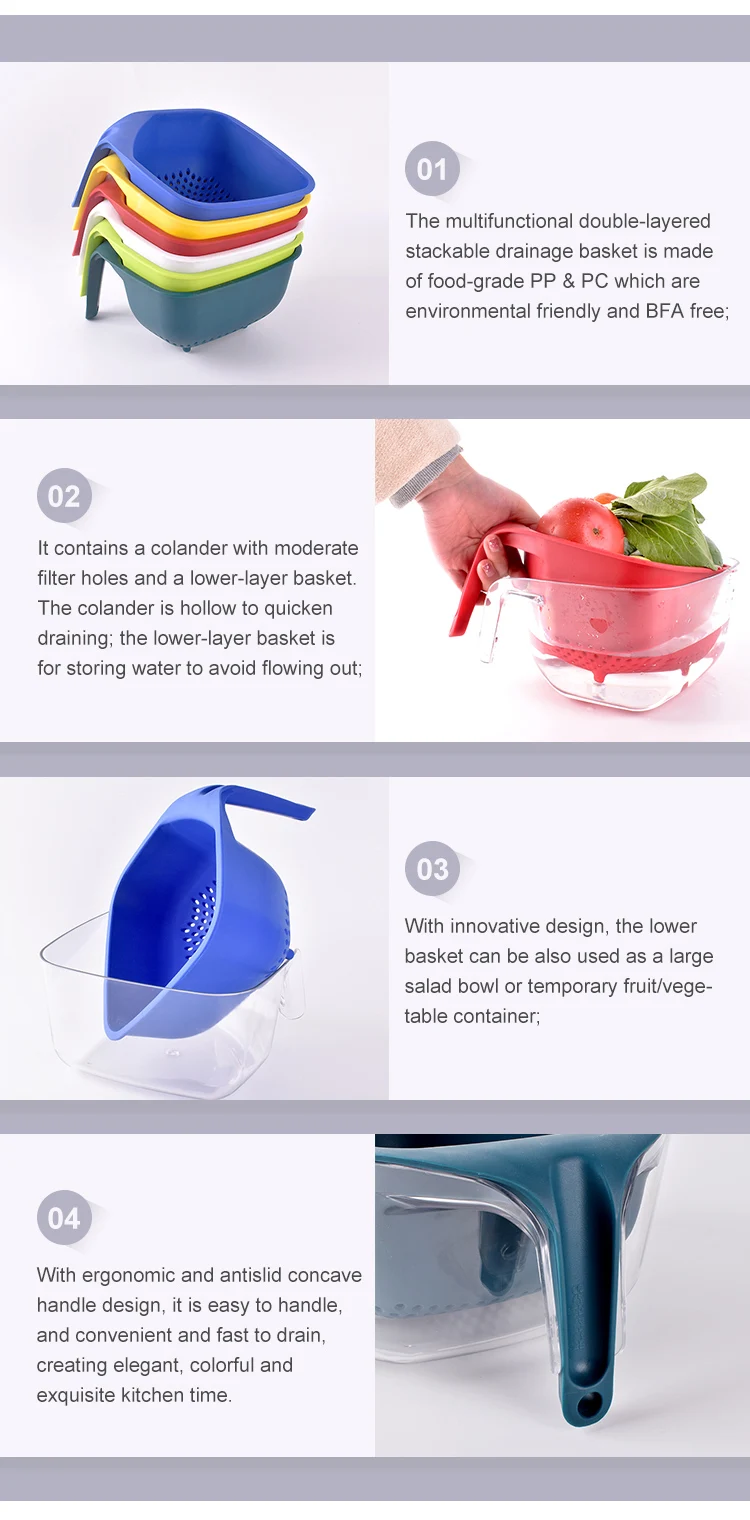 01

The multifunctional double-layered stackable drainage basket is made of food-grade PP & PC which are environmental friendly and BFA free;

02

It contains a colander with moderate filter holes and a lower-layer basket. The colander is hollow to quicken draining; the lower-layer basket is for storing water to avoid flowing out;

03

With innovative design, the lower basket can be also used as a large salad bowl or temporary fruit/vegetable container;

04

With ergonomic and antislid concave handle design, it is easy to handle, and convenient and fast to drain, creating elegant, colorful and exquisite kitchen time.