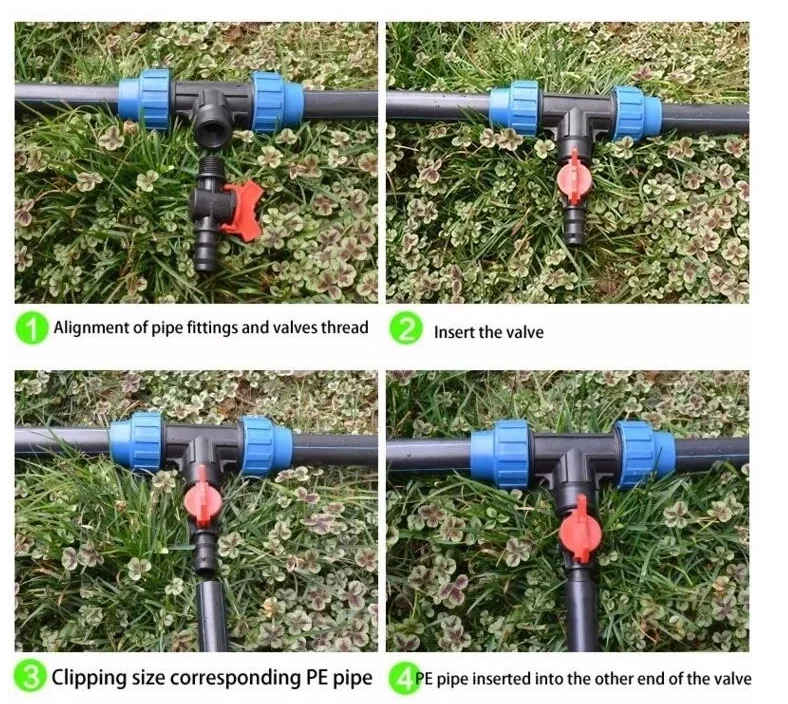 1 Alignment of pipe fittings and valves thread

2 Insert the valve

3 Clipping size corresponding PE pipe

4 PE pipe inserted into the other end of the valve