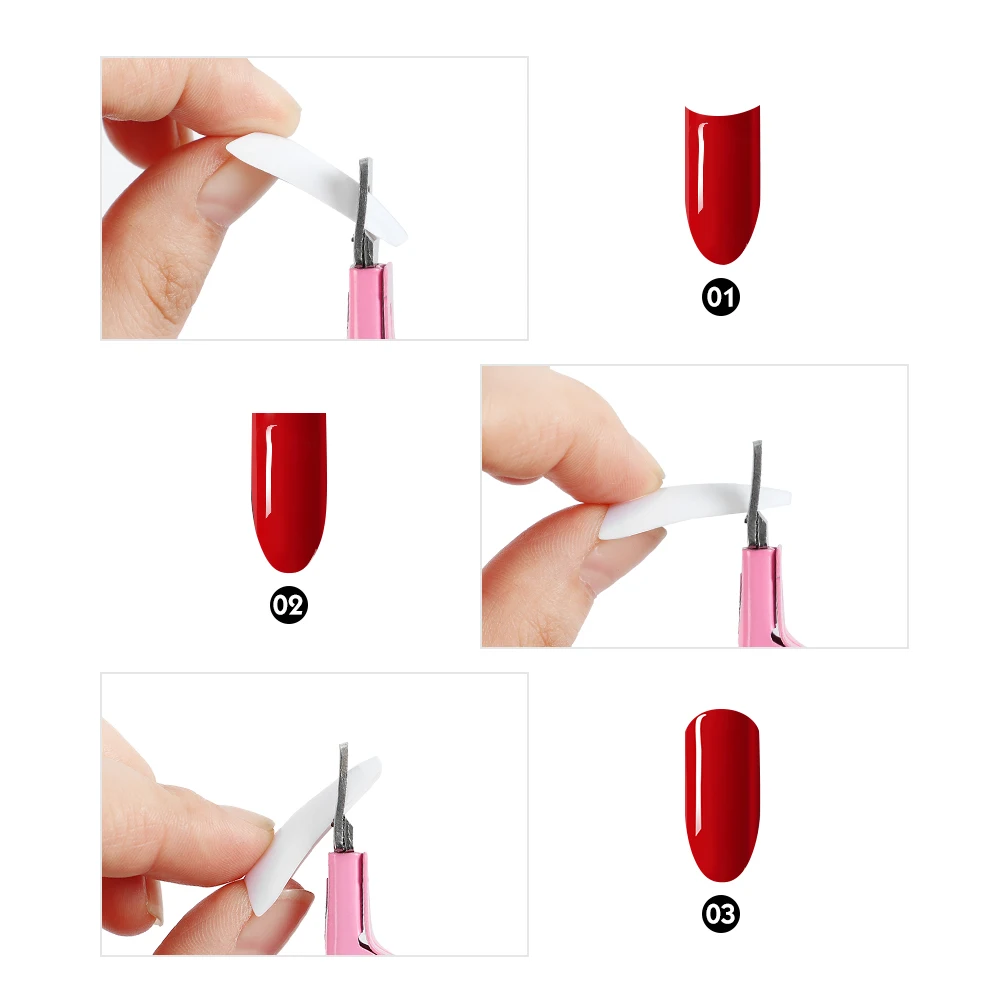 01

02

03