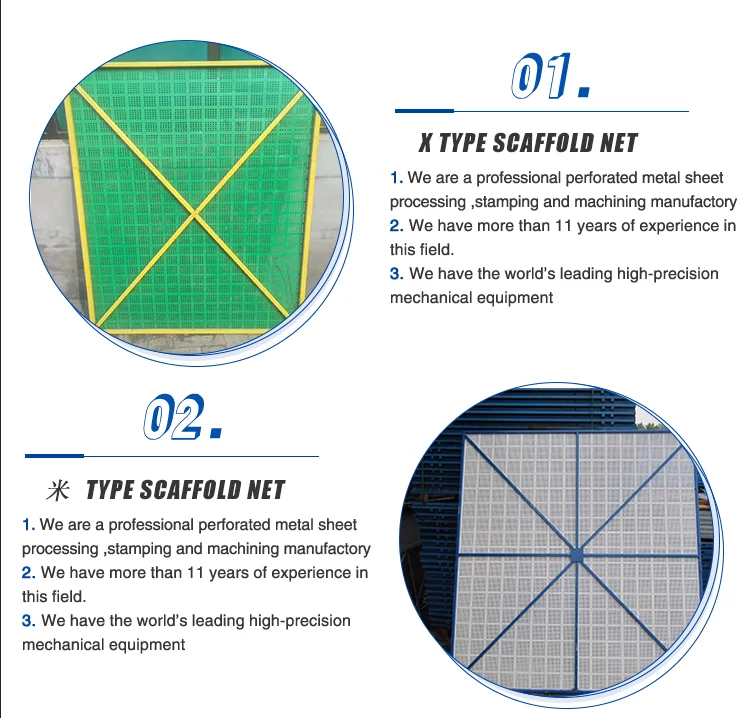 01.

X TYPE SCAFFOLD NET

1. We are a professional perforated metal sheet processing ,stamping and machining manufactory
2. We have more than 11 years of experience in this field.
3. We have the world's leading high-precision mechanical equipment

02.

米 TYPE SCAFFOLD NET

1. We are a professional perforated metal sheet processing ,stamping and machining manufactory
2. We have more than 11 years of experience in this field.
3. We have the world's leading high-precision mechanical equipment