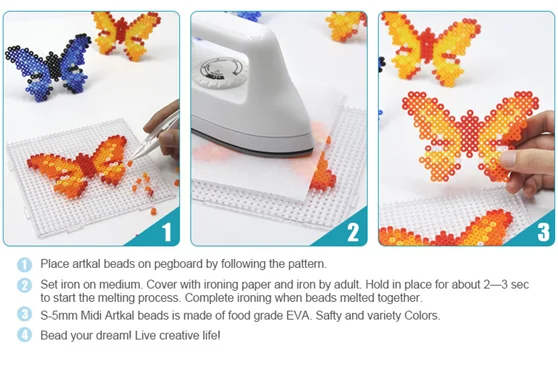 1

2

3

1 Place artkal beads on pegboard by following the pattern.

2 Set iron on medium. Cover with ironing paper and iron by adult. Hold in place for about 2—3 sec to start the melting process. Complete ironing when beads melted together.

3 S-5mm Midi Artkal beads is made of food grade EVA. Safty and variety Colors.

4 Bead your dream! Live creative life!