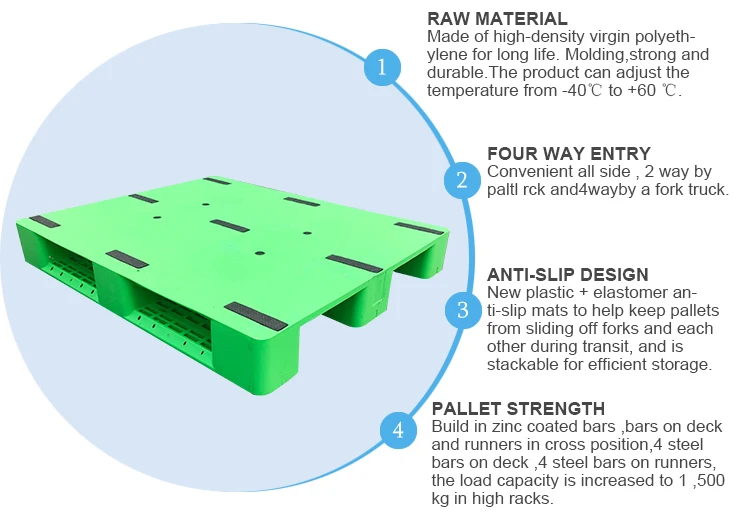 1

RAW MATERIAL
Made of high-density virgin polyethylene for long life. Molding,strong and durable.The product can adjust the temperature from -40℃ to +60 ℃.

2

FOUR WAY ENTRY
Convenient all side , 2 way by paltl rck and4wayby a fork truck.

3

ANTI-SLIP DESIGN
New plastic + elastomer anti-slip mats to help keep pallets from sliding off forks and each other during transit, and is stackable for efficient storage.

4

PALLET STRENGTH
Build in zinc coated bars ,bars on deck and runners in cross position,4 steel bars on deck ,4 steel bars on runners, the load capacity is increased to 1 ,500 kg in high racks.