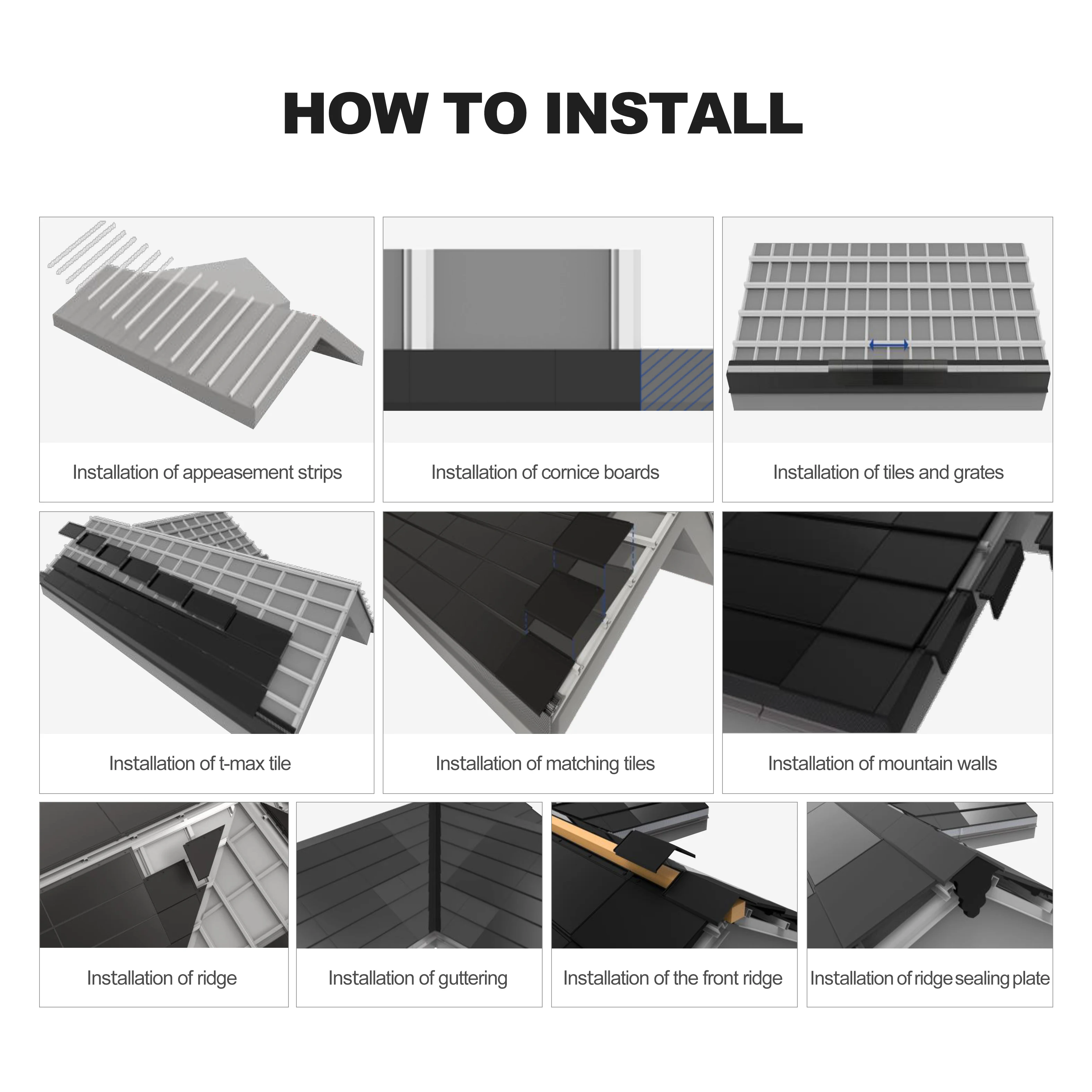 HOW TO INSTALL

Installation of appeasement strips

Installation of cornice boards

Installation of tiles and grates

Installation of t-max tile

Installation of matching tiles

Installation of mountain walls

Installation of ridge

Installation of guttering

Installation of the front ridge

Installation of ridge sealing plate